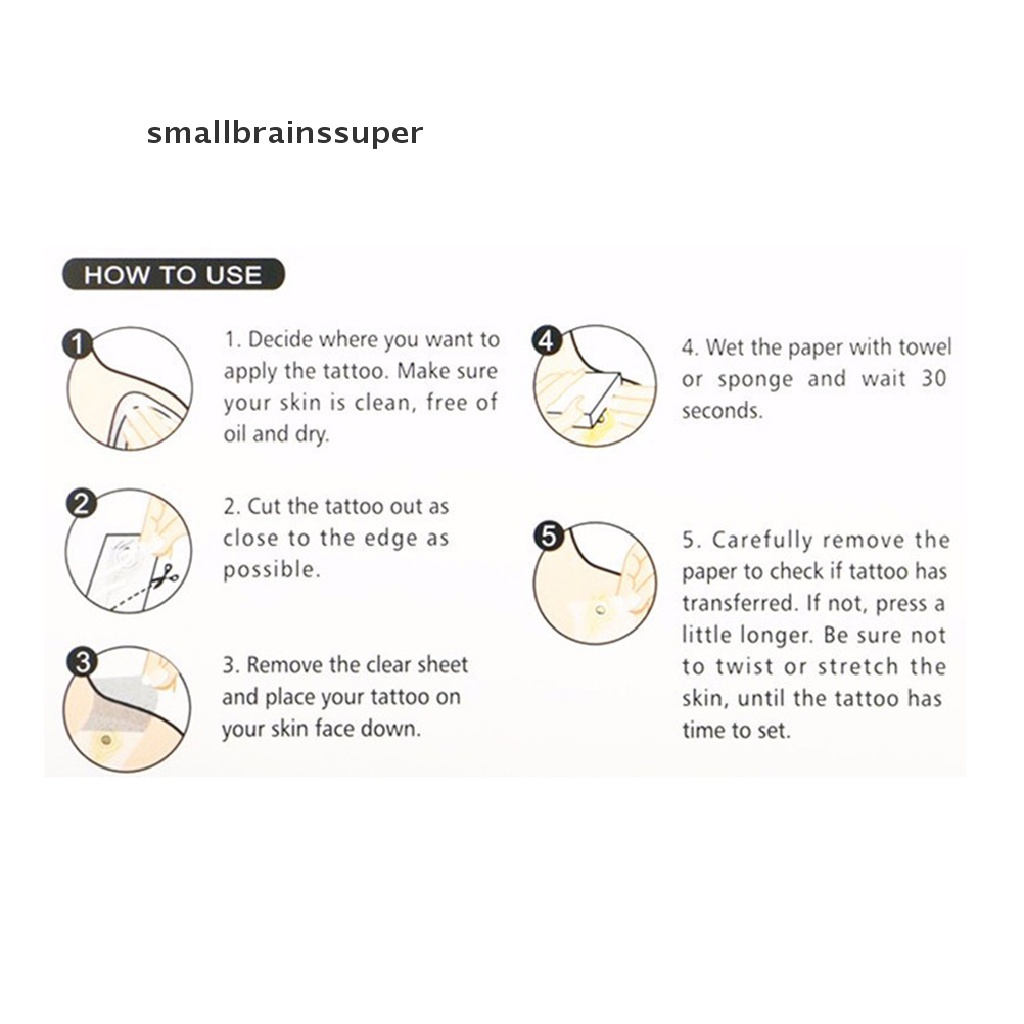 smallbrainssuper

HOW TO USE

1

1. Decide where you want to apply the tattoo. Make sure your skin is clean, free of oil and dry.

2

2. Cut the tattoo out as close to the edge as possible.

3

3. Remove the clear sheet and place your tattoo on your skin face down.

4

4. Wet the paper with towel or sponge and wait 30 seconds.

5

5. Carefully remove the paper to check if tattoo has transferred. If not, press a little longer. Be sure not to twist or stretch the skin, until the tattoo has time to set.