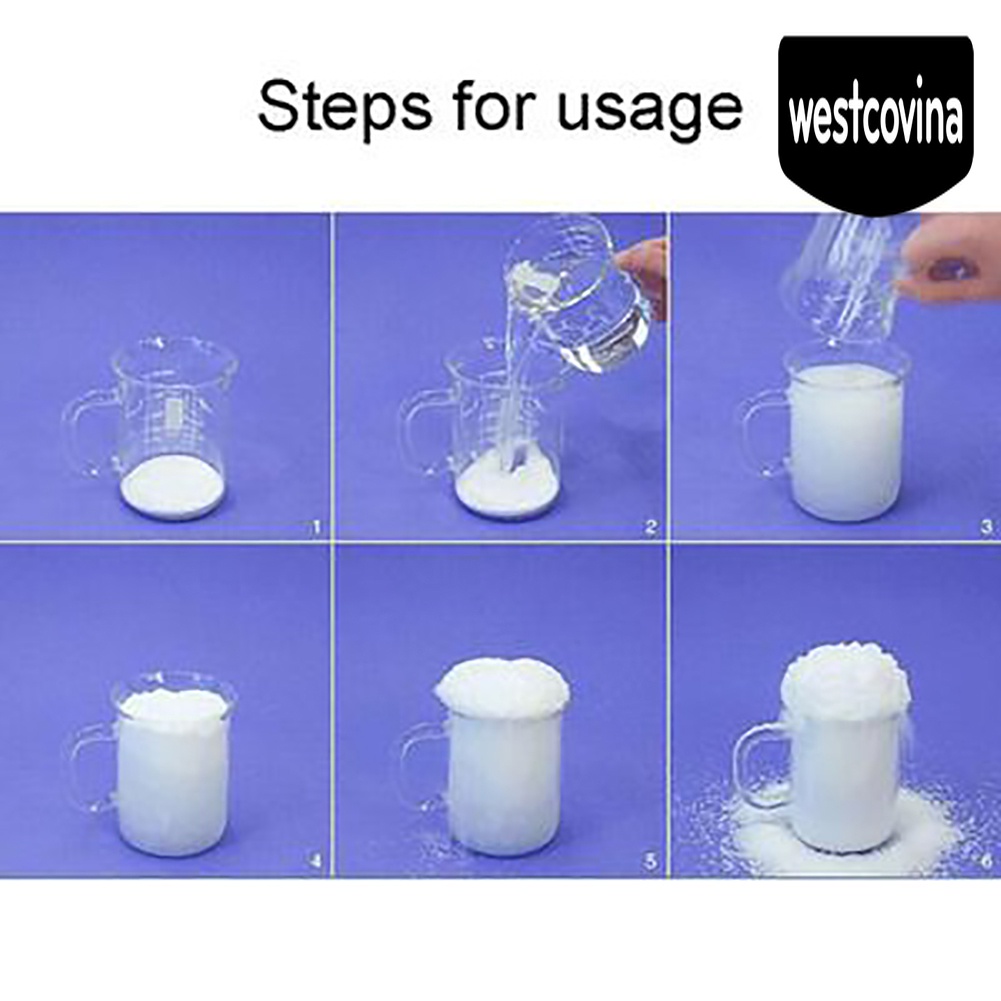 Steps for usage

westcovina

1

2

3

4

5

6