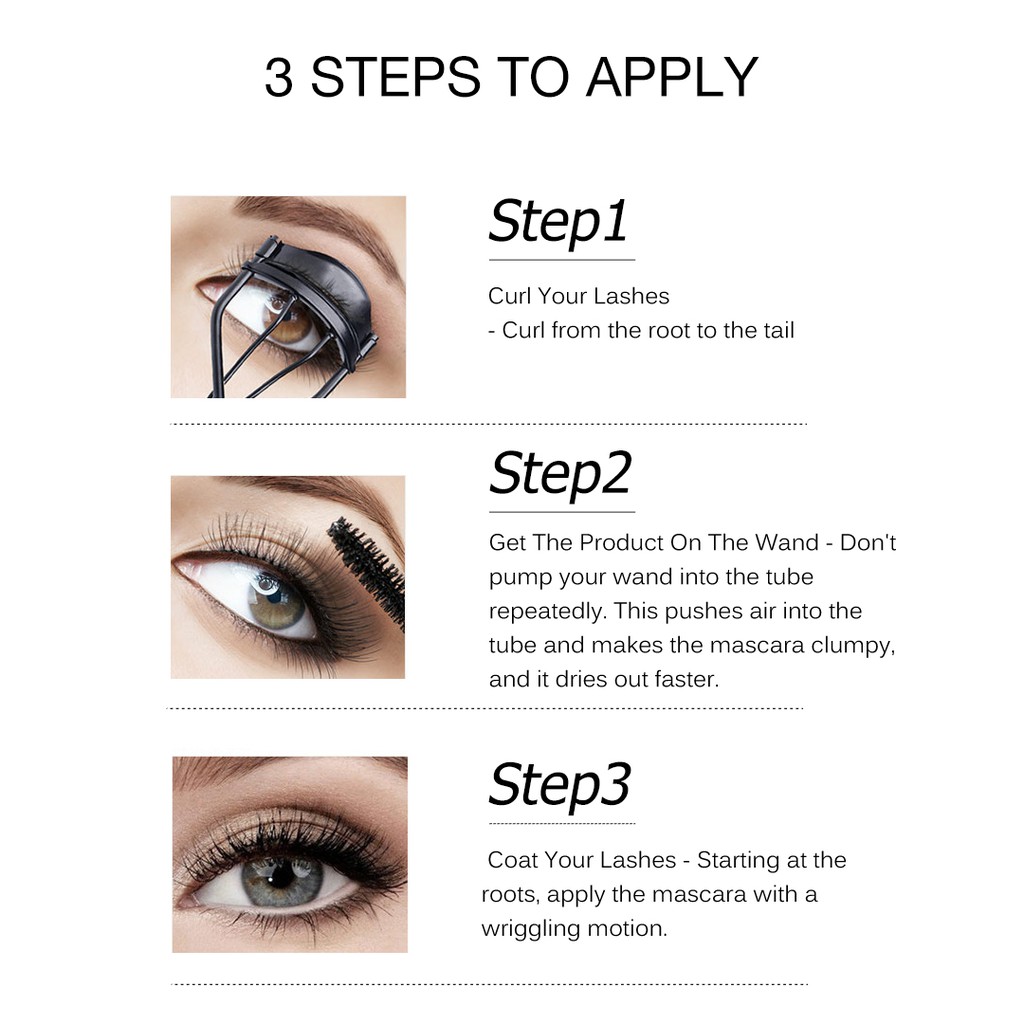 3 STEPS TO APPLY

Step1

Curl Your Lashes
- Curl from the root to the tail

Step2

Get The Product On The Wand - Don't pump your wand into the tube repeatedly. This pushes air into the tube and makes the mascara clumpy, and it dries out faster.

Step3

Coat Your Lashes - Starting at the roots, apply the mascara with a wriggling motion.