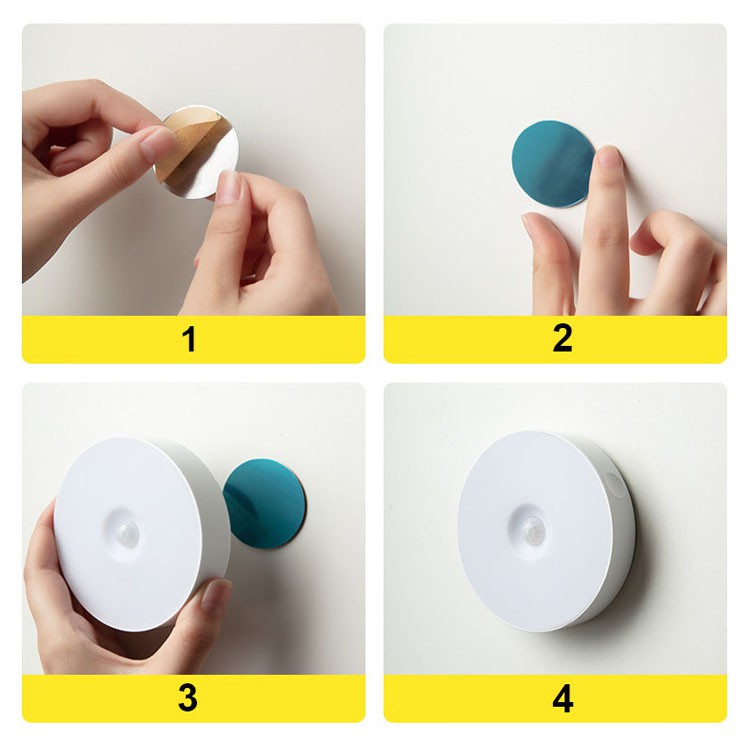 1

2

3

4