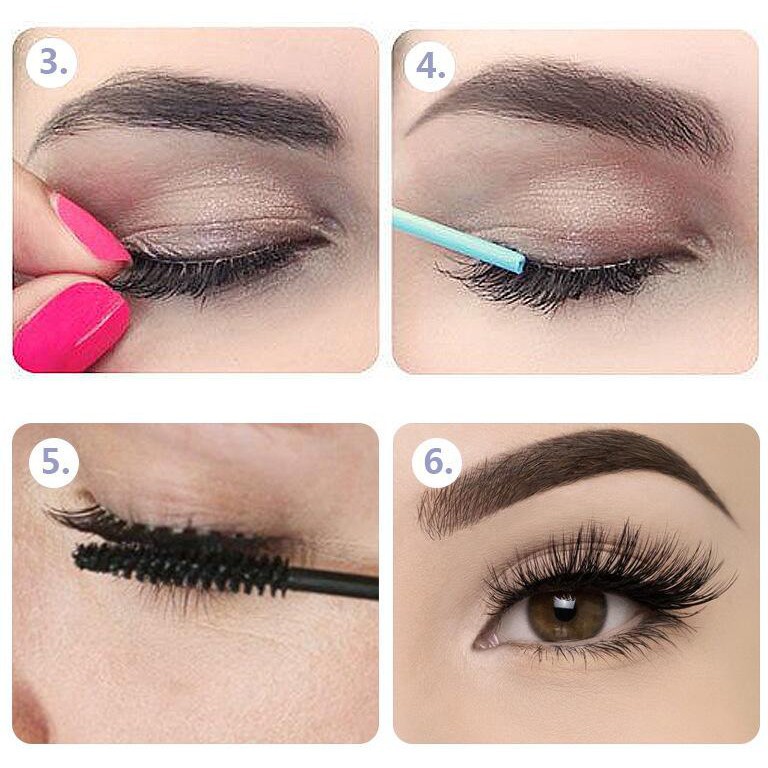 3.

4.

5.

6.