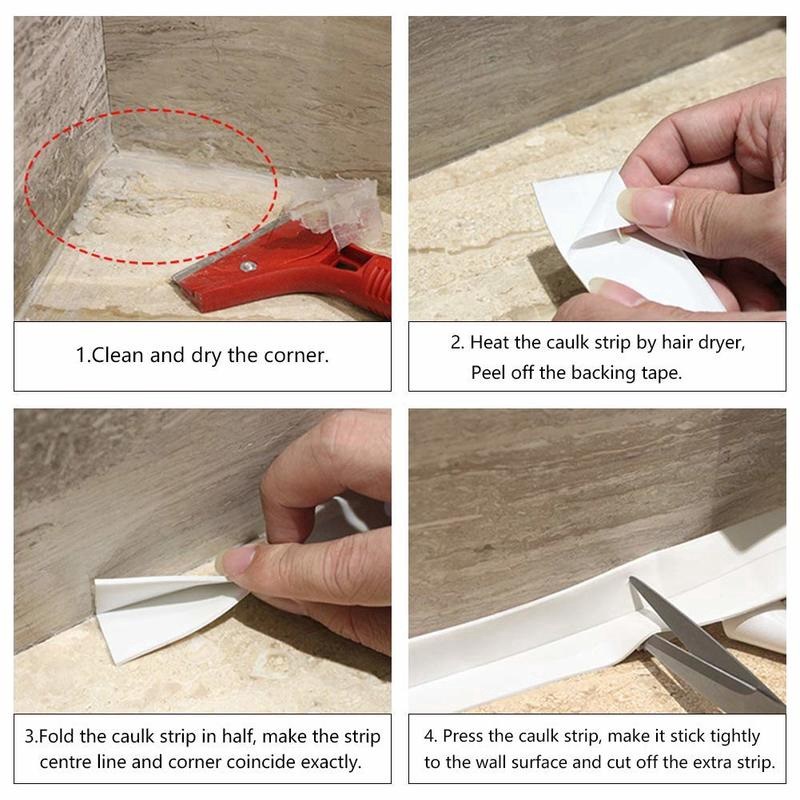 1.Clean and dry the corner.

2. Heat the caulk strip by hair dryer, Peel off the backing tape.

3.Fold the caulk strip in half, make the strip centre line and corner coincide exactly.

4. Press the caulk strip, make it stick tightly to the wall surface and cut off the extra strip.