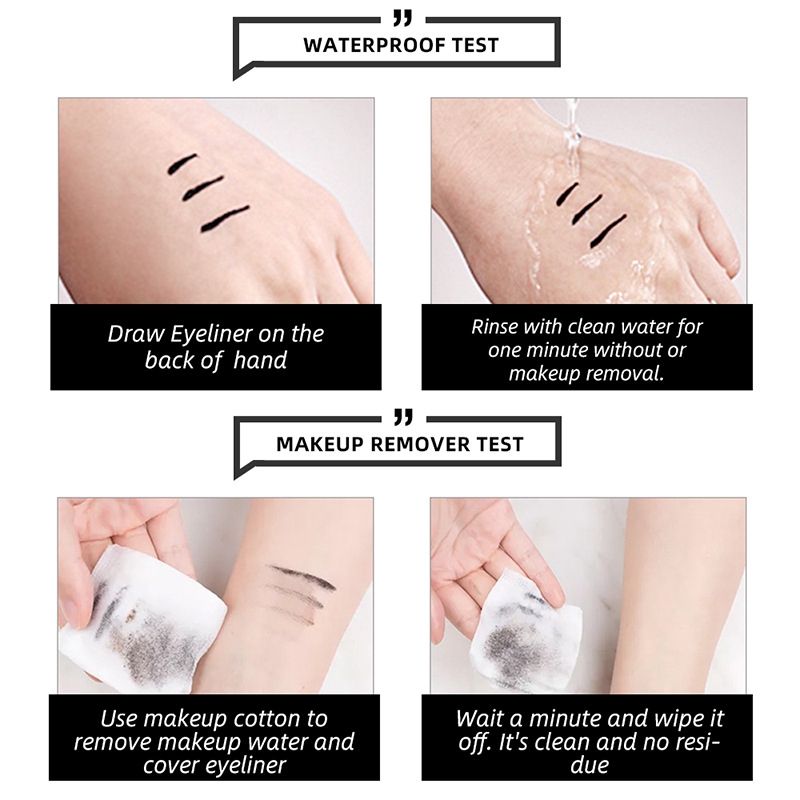 WATERPROOF TEST

Draw Eyeliner on the back of hand

Rinse with clean water for one minute without or makeup removal.

MAKEUP REMOVER TEST

Use makeup cotton to remove makeup water and cover eyeliner

Wait a minute and wipe it off. It's clean and no residue