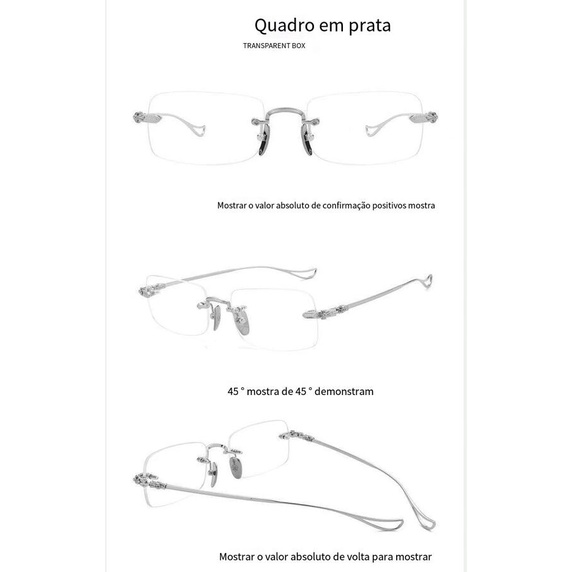 Quadro em prata
TRANSPARENT BOX

Mostrar o valor absoluto de confirmação positivos mostra

45 ° mostra de 45 ° demonstram

Mostrar o valor absoluto de volta para mostrar