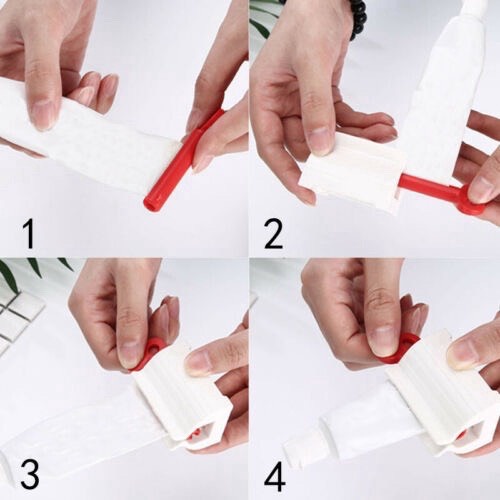 1

2

3

4