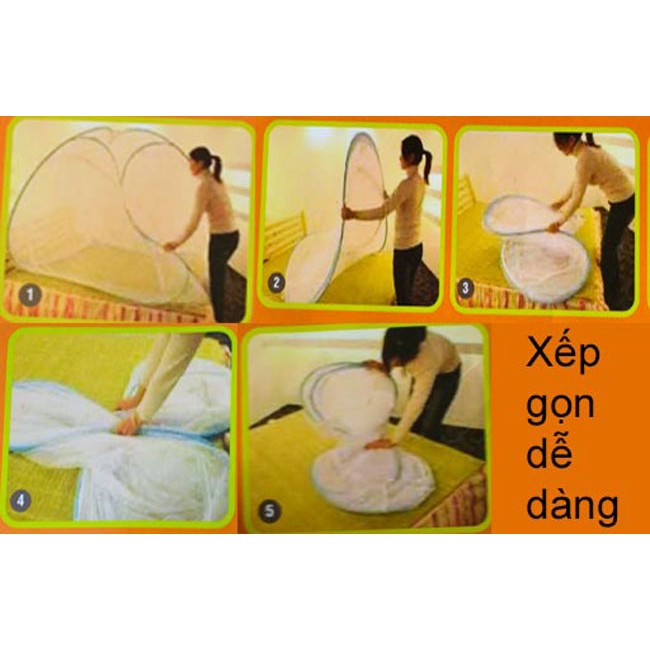 1

2

3

4

5

Xếp gọn dễ dàng