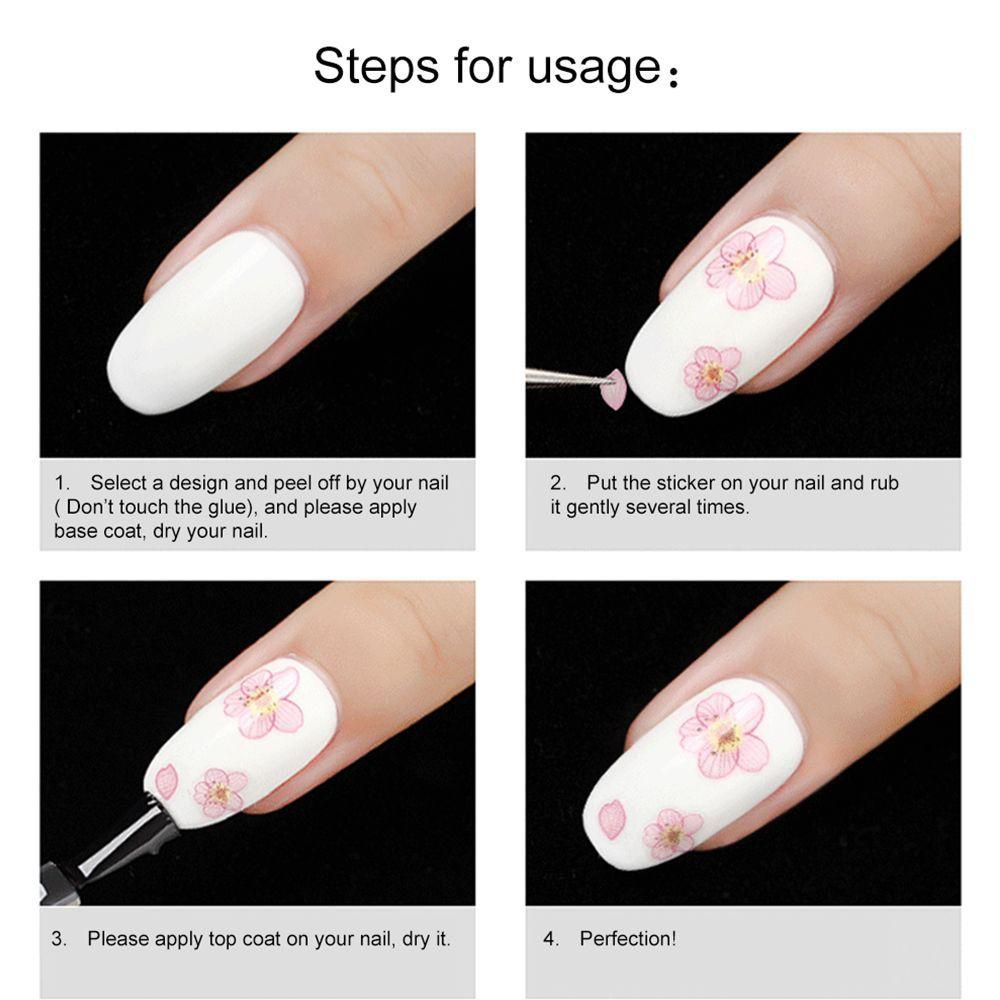 Steps for usage：

1. Select a design and peel off by your nail ( Don't touch the glue), and please apply base coat, dry your nail.

2. Put the sticker on your nail and rub it gently several times.

3. Please apply top coat on your nail, dry it.

4. Perfection!