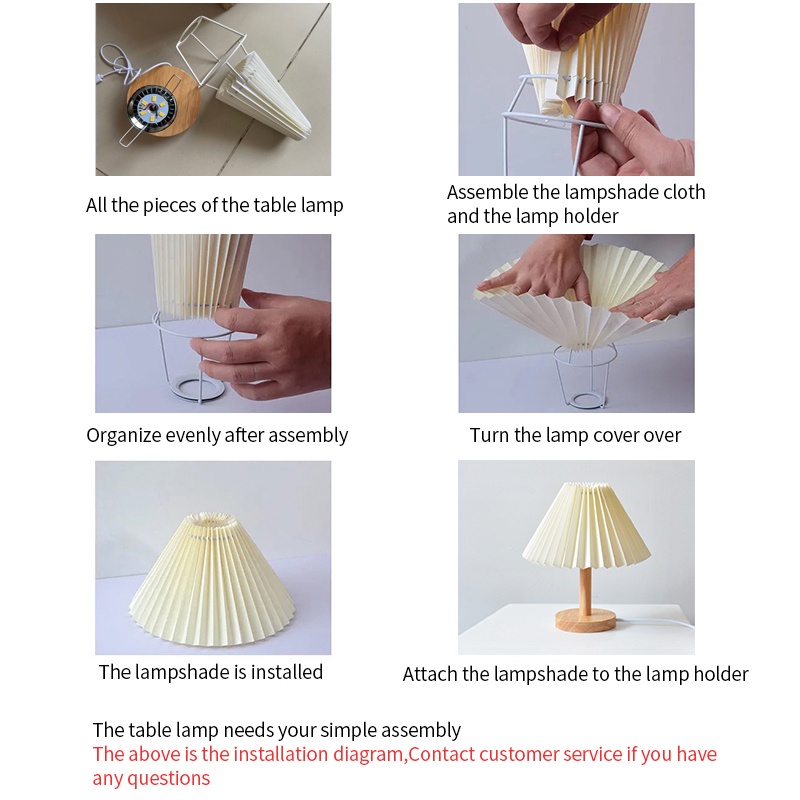 All the pieces of the table lamp

Assemble the lampshade cloth and the lamp holder

Organize evenly after assembly

Turn the lamp cover over

The lampshade is installed

Attach the lampshade to the lamp holder

The table lamp needs your simple assembly
The above is the installation diagram,Contact customer service if you have any questions