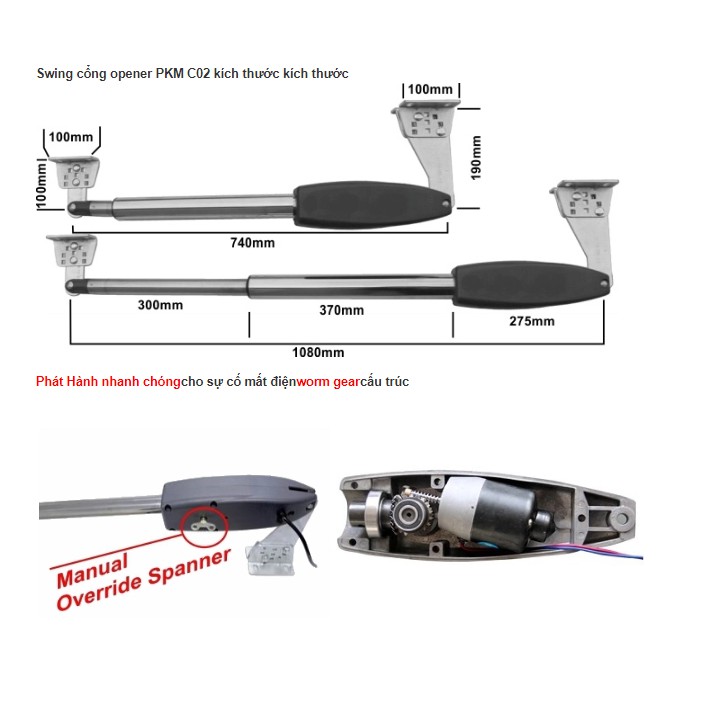 Swing cổng opener PKM C02 kích thước kích thước

100mm

100mm

100mm

190mm

740mm

300mm

370mm

275mm

1080mm

Phát Hành nhanh chóngcho sự cố mất điệnworm gearcấu trúc

Manual Override Spanner