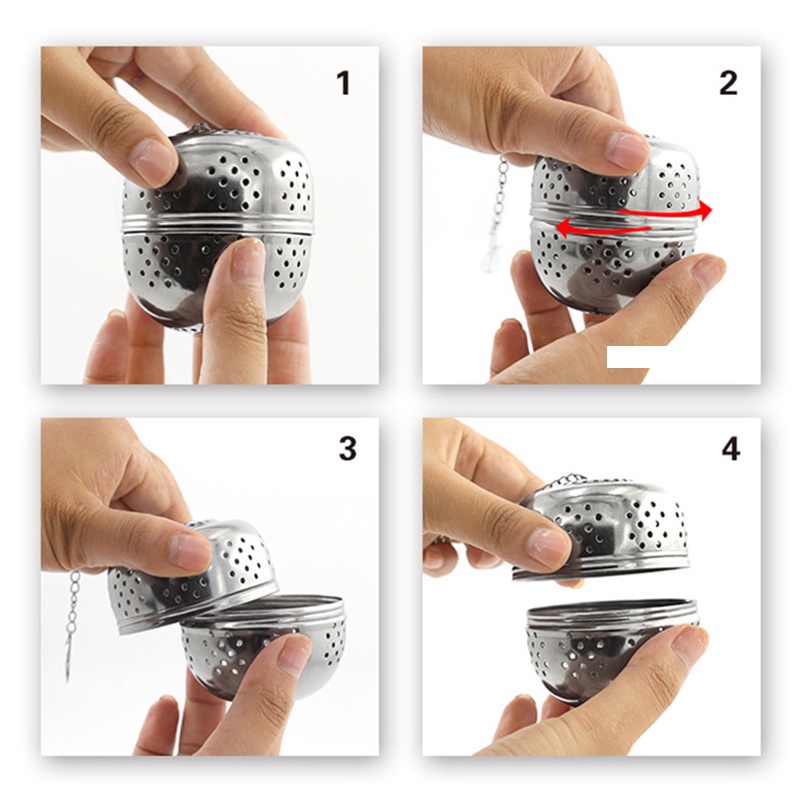 1

2

3

4