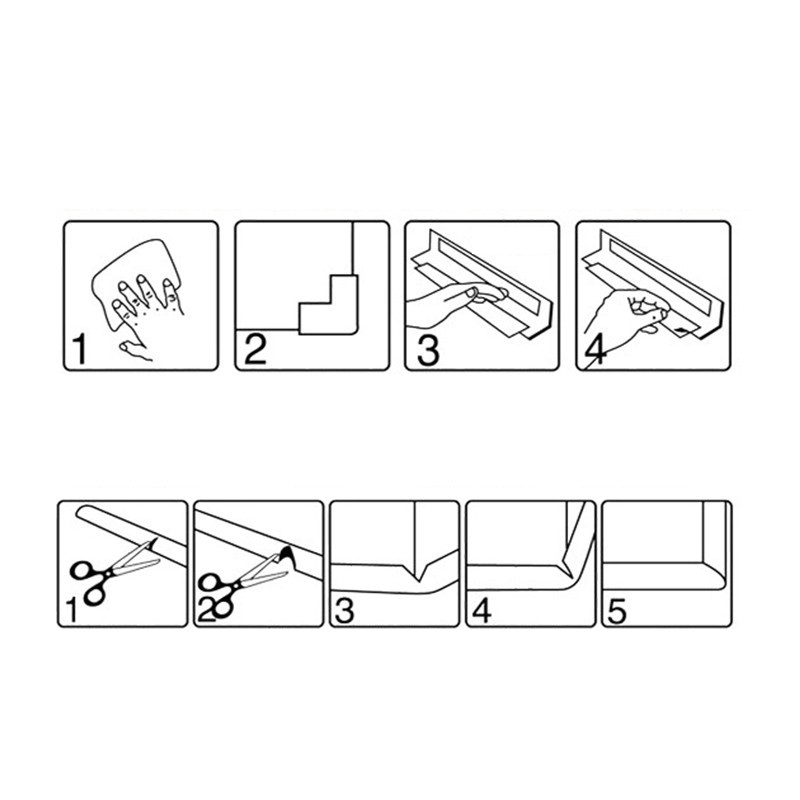 1

2

3

4

1

2

3

4

5