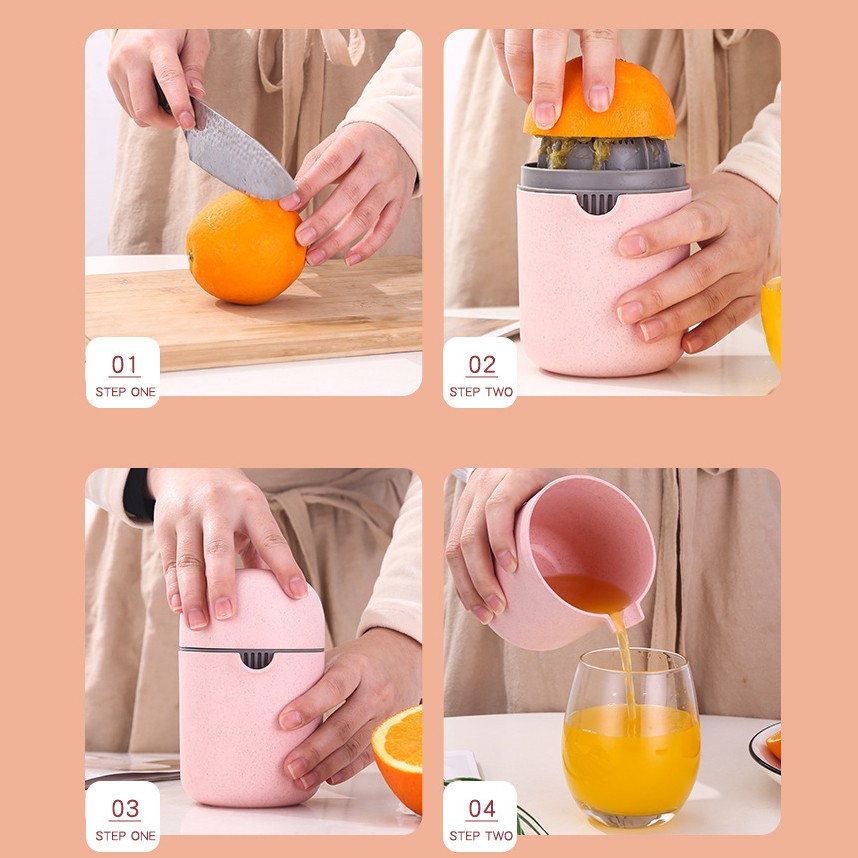 01
STEP ONE

02
STEP TWO

03
STEP ONE

04
STEP TWO