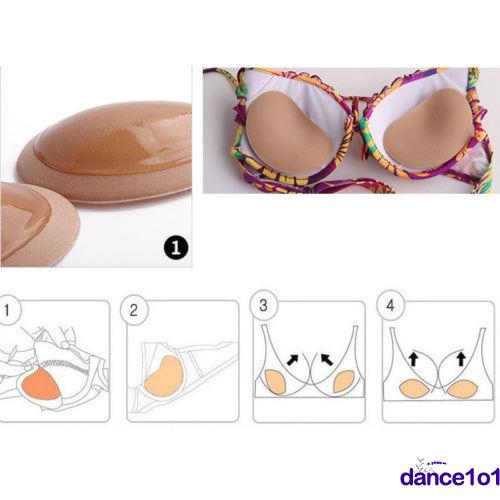 1

1

2

3

4

dance1o1