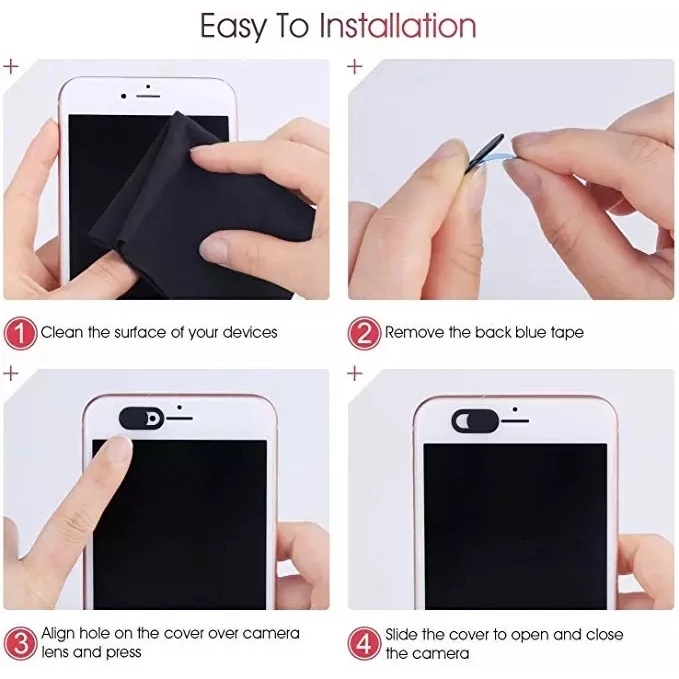 Easy To Installation

+

+

1 Clean the surface of your devices

2 Remove the back blue tape

+

+

3 Align hole on the cover over camera lens and press

4 Slide the cover to open and close the camera