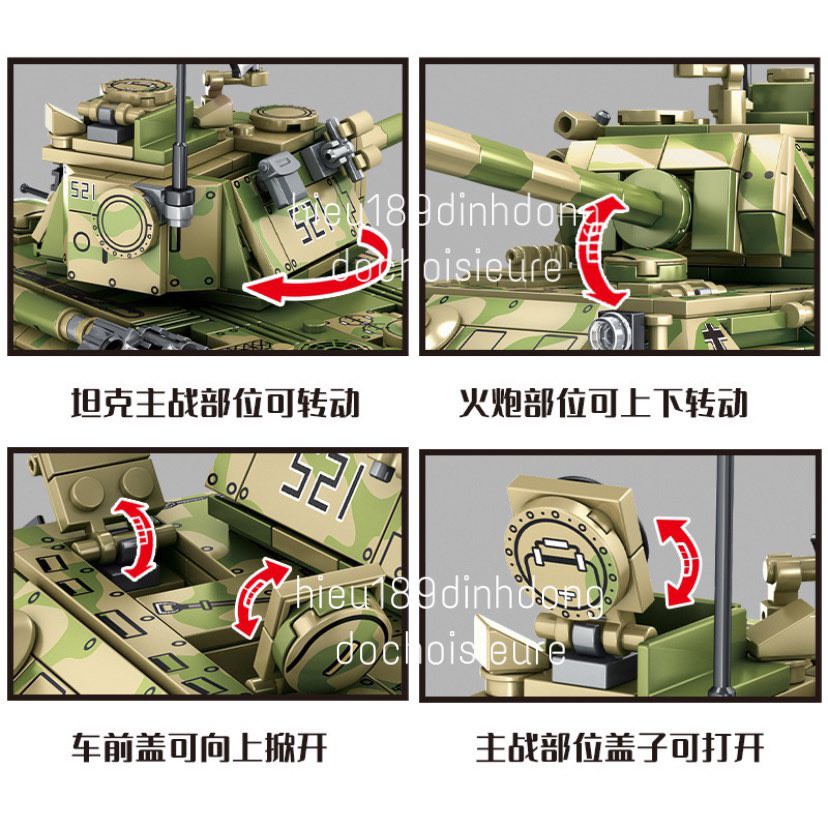 521

521

hieu189dinhdong
dochoisieure

坦克主战部位可转动

火炮部位可上下转动

521

hieu189dinhdong
dochoisieure

车前盖可向上掀开

主战部位盖子可打开