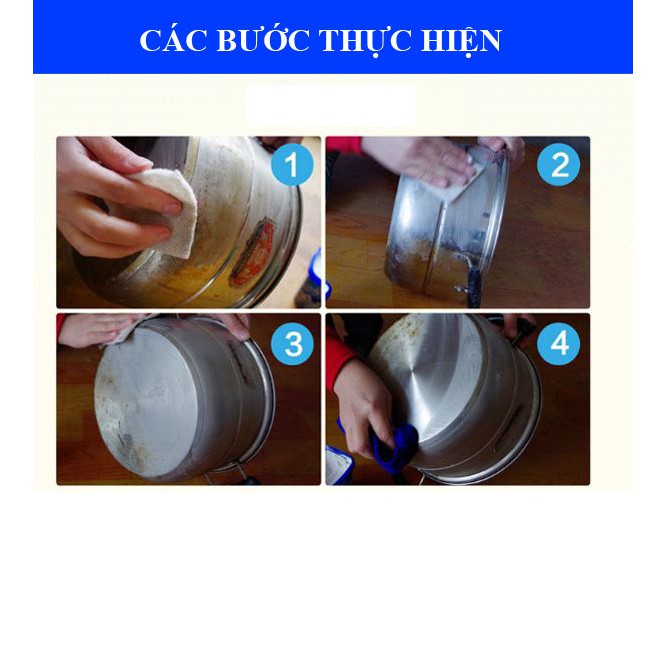 CÁC BƯỚC THỰC HIỆN

1

2

3

4