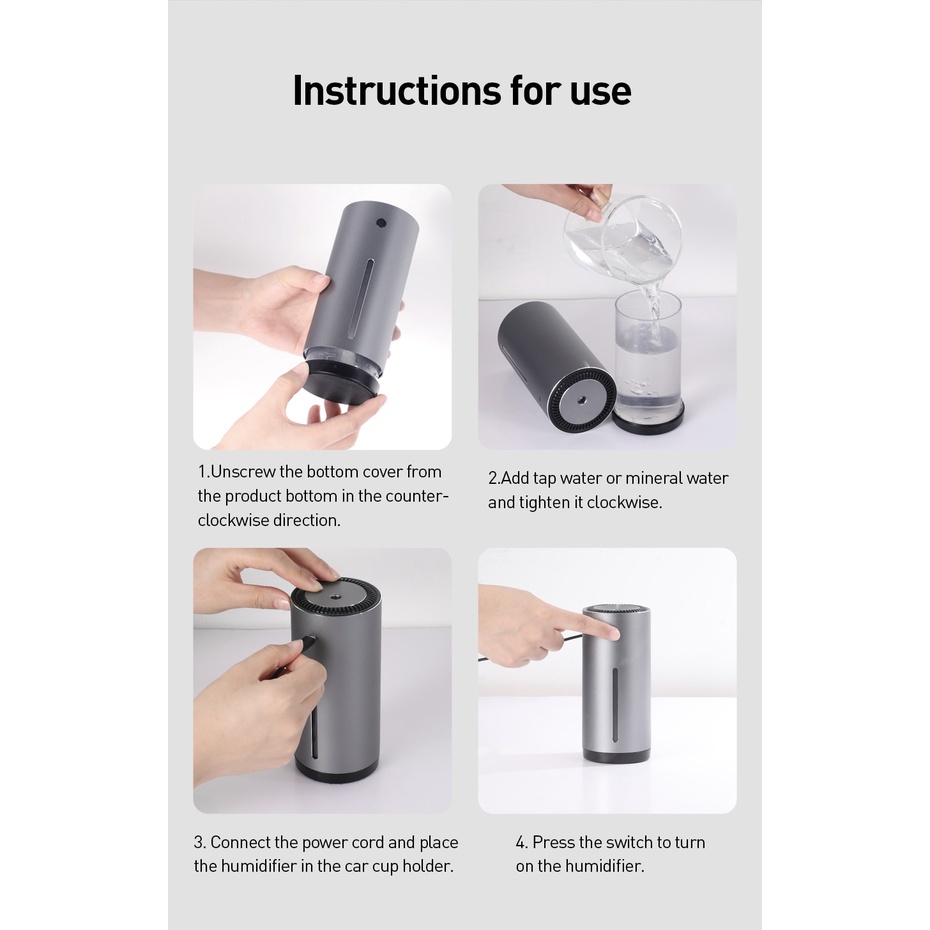 Instructions for use

1.Unscrew the bottom cover from the product bottom in the counter-clockwise direction.

2.Add tap water or mineral water and tighten it clockwise.

3. Connect the power cord and place the humidifier in the car cup holder.

4. Press the switch to turn on the humidifier.