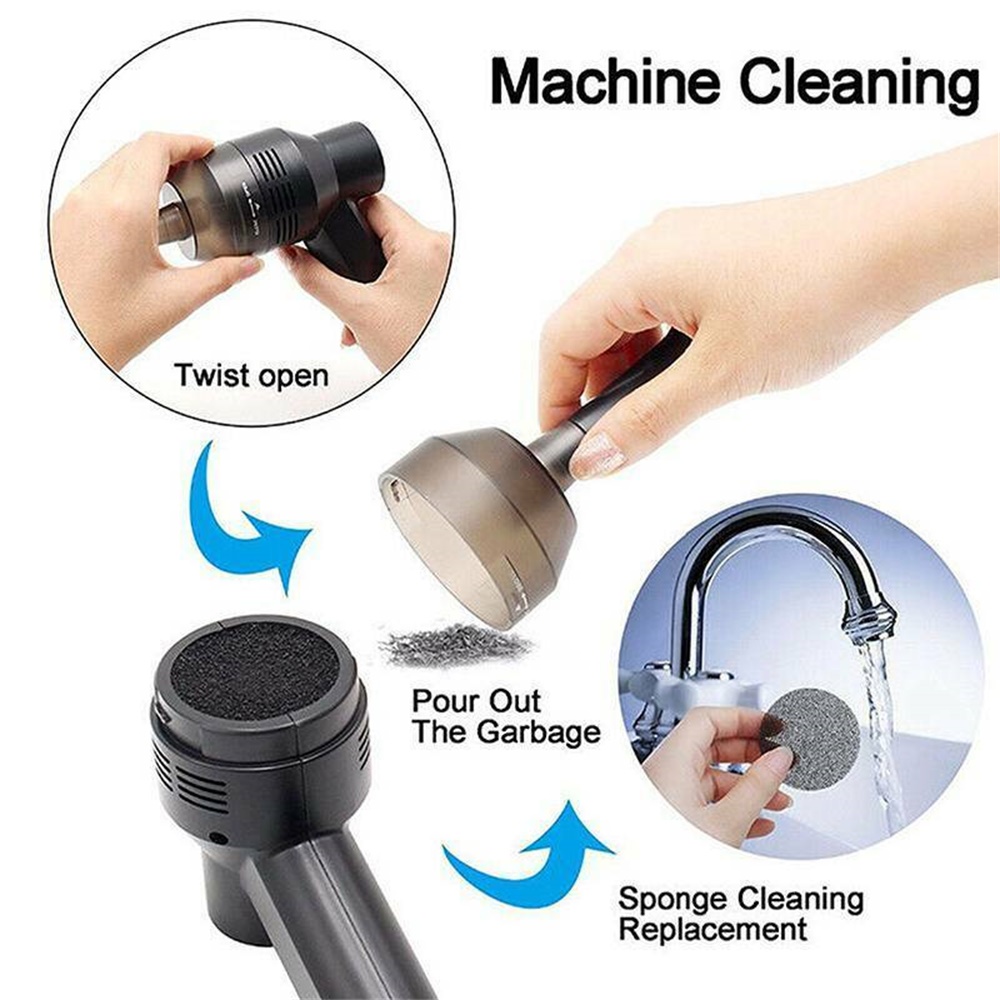 Machine Cleaning

Twist open

Pour Out
The Garbage

Sponge Cleaning
Replacement