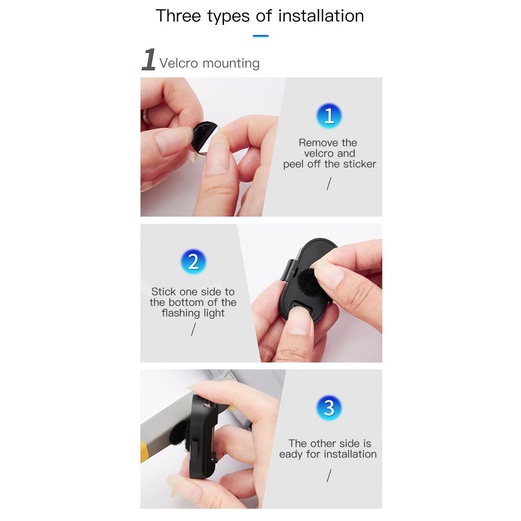 Three types of installation

1 Velcro mounting

1

Remove the velcro and peel off the sticker

/

2

Stick one side to the bottom of the flashing light

/

3

The other side is eady for installation

/