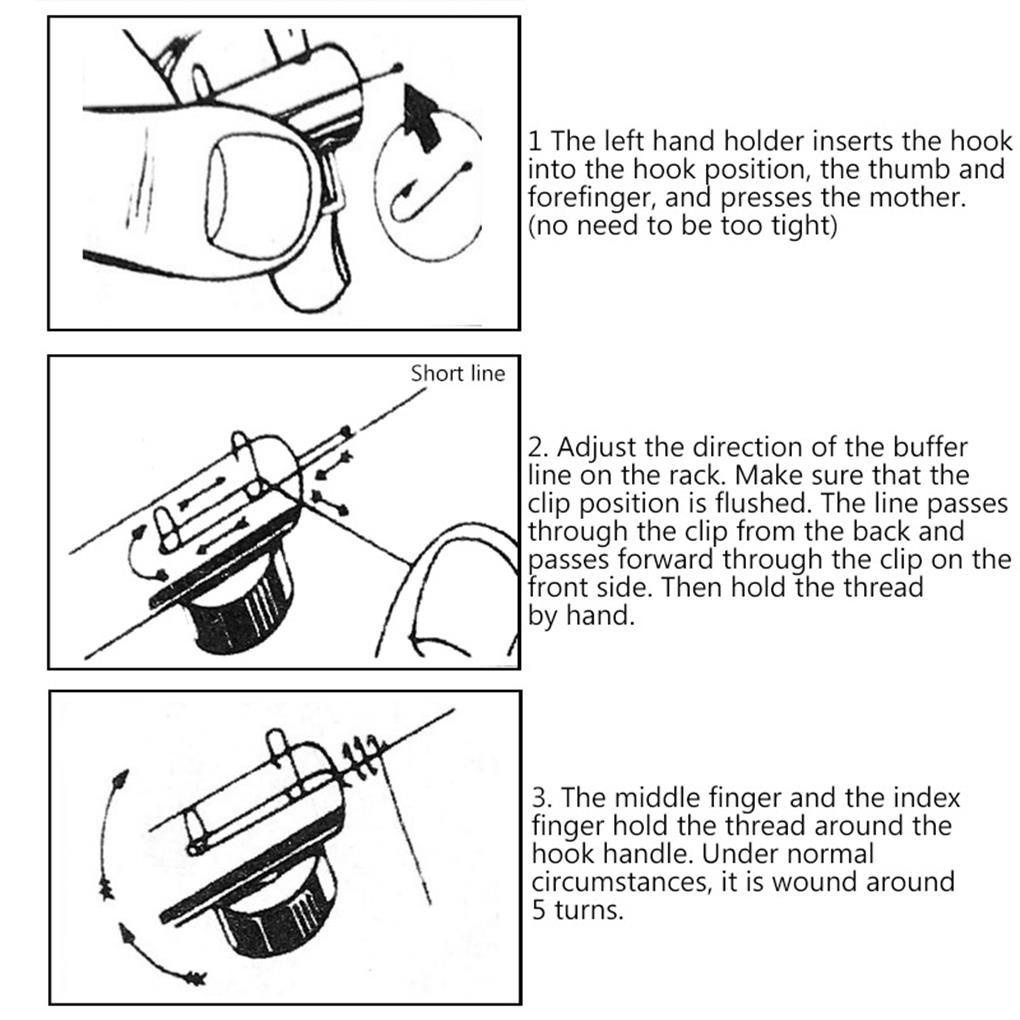 1 The left hand holder inserts the hook into the hook position, the thumb and forefinger, and presses the mother. (no need to be too tight)

Short line

2. Adjust the direction of the buffer line on the rack. Make sure that the clip position is flushed. The line passes through the clip from the back and passes forward through the clip on the front side. Then hold the thread by hand.

3. The middle finger and the index finger hold the thread around the hook handle. Under normal circumstances, it is wound around 5 turns.