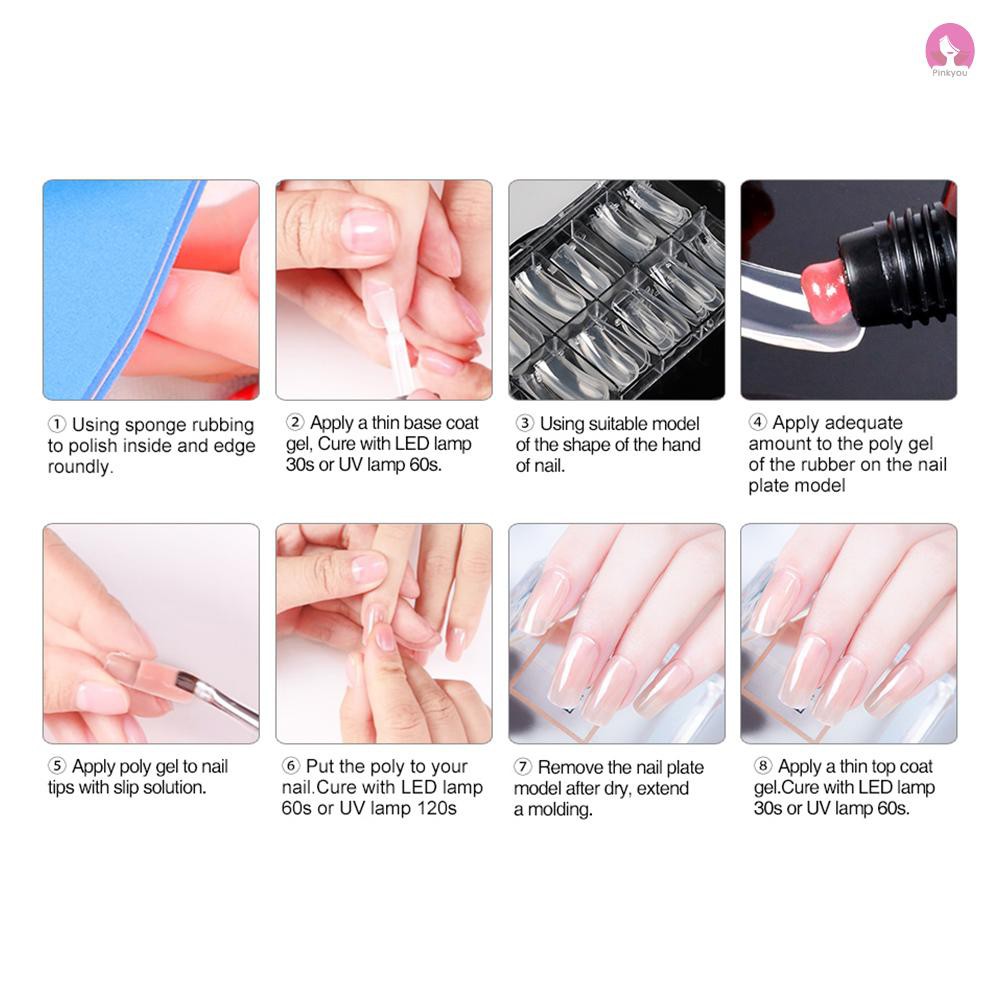 Pinkyou

① Using sponge rubbing to polish inside and edge roundly.

② Apply a thin base coat gel, Cure with LED lamp 30s or UV lamp 60s.

③ Using suitable model of the shape of the hand of nail.

④ Apply adequate amount to the poly gel of the rubber on the nail plate model

⑤ Apply poly gel to nail tips with slip solution.

⑥ Put the poly to your nail.Cure with LED lamp 60s or UV lamp 120s

⑦ Remove the nail plate model after dry, extend a molding.

⑧ Apply a thin top coat gel.Cure with LED lamp 30s or UV lamp 60s.