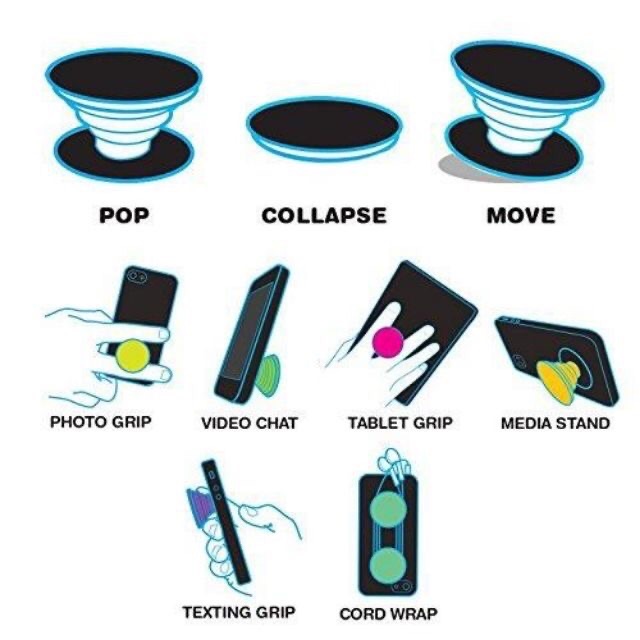 POP COLLAPSE MOVE

PHOTO GRIP VIDEO CHAT TABLET GRIP MEDIA STAND

TEXTING GRIP CORD WRAP