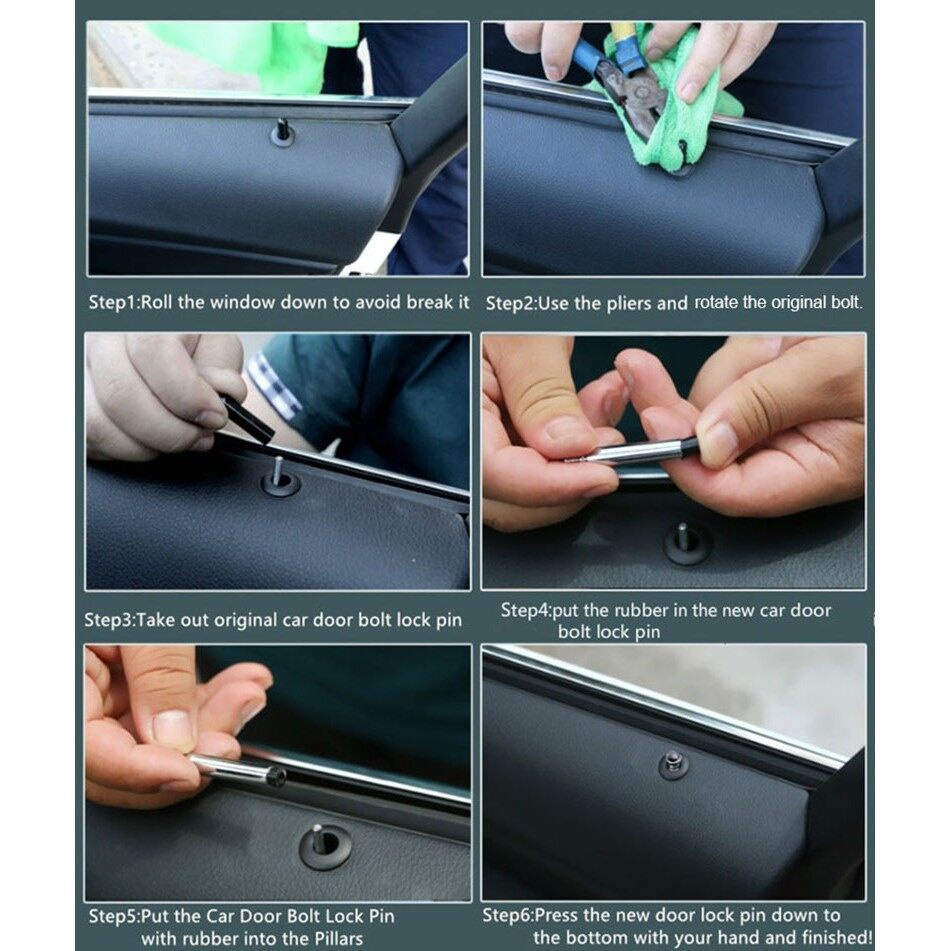 Step1:Roll the window down to avoid break it

Step2:Use the pliers and rotate the original bolt.

Step3:Take out original car door bolt lock pin

Step4:put the rubber in the new car door bolt lock pin

Step5:Put the Car Door Bolt Lock Pin with rubber into the Pillars

Step6:Press the new door lock pin down to the bottom with your hand and finished!