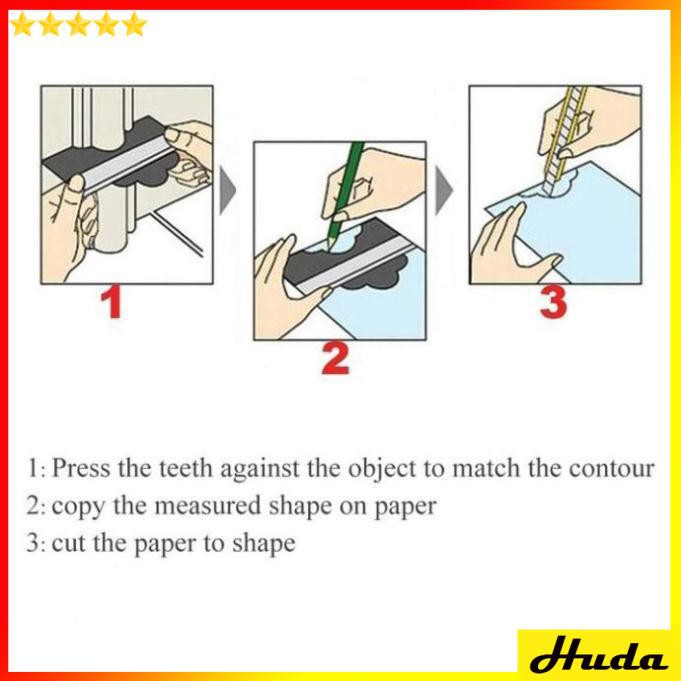 1

2

3

1: Press the teeth against the object to match the contour
2: copy the measured shape on paper
3: cut the paper to shape

Huda