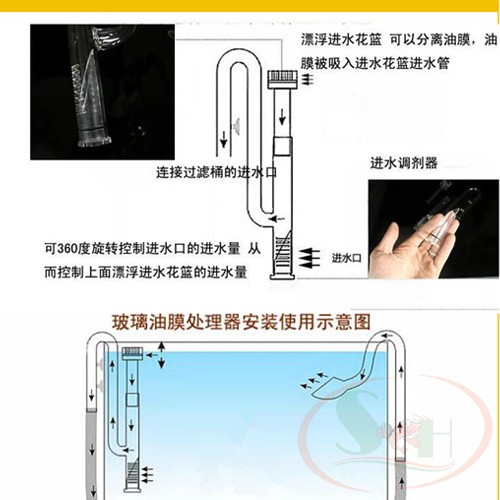 漂浮进水花篮 可以分离油膜，油膜被吸入进水花篮进水管

连接过滤桶的进水口

进水调剂器

可360度旋转控制进水口的进水量 从而控制上面漂浮进水花篮的进水量

进水口

玻璃油膜处理器安装使用示意图

SH