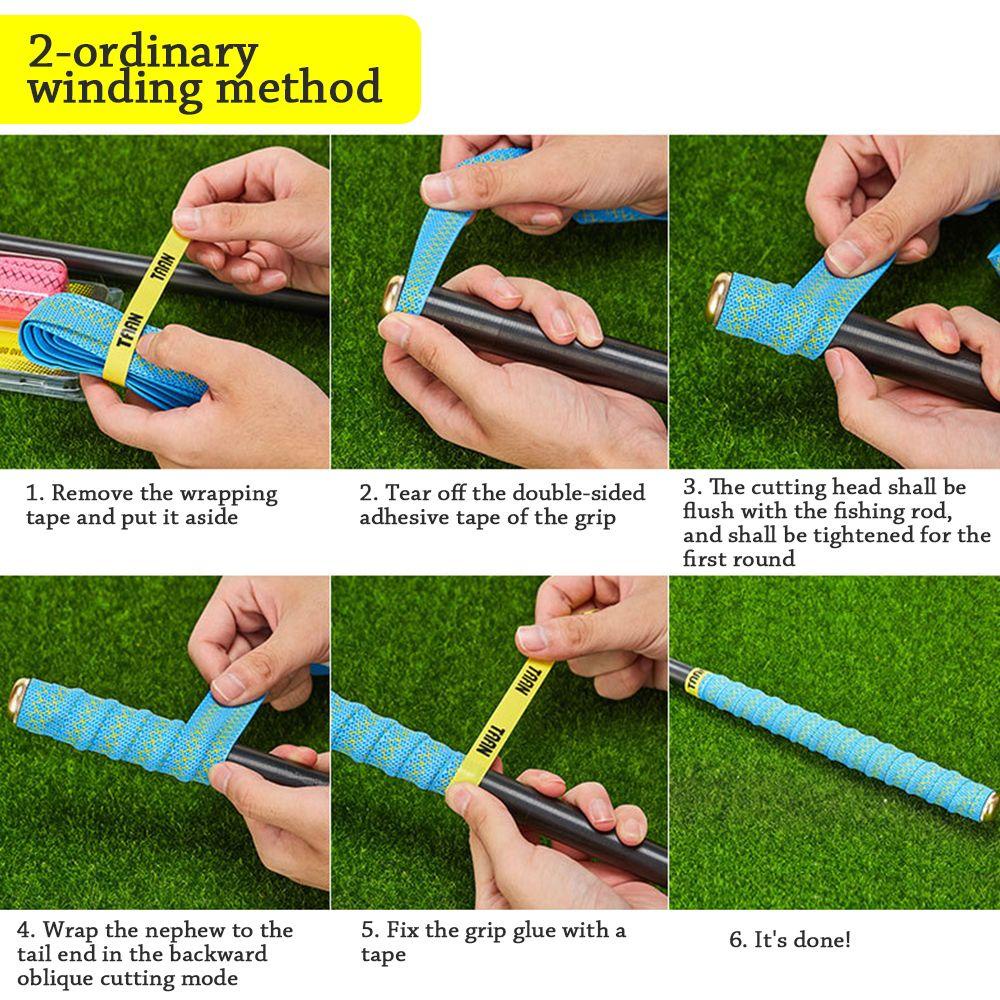 2-ordinary winding method

TAAN
TAAN

1. Remove the wrapping tape and put it aside

2. Tear off the double-sided adhesive tape of the grip

3. The cutting head shall be flush with the fishing rod, and shall be tightened for the first round

TAAN
TAAN

4. Wrap the nephew to the tail end in the backward oblique cutting mode

5. Fix the grip glue with a tape

6. It's done!