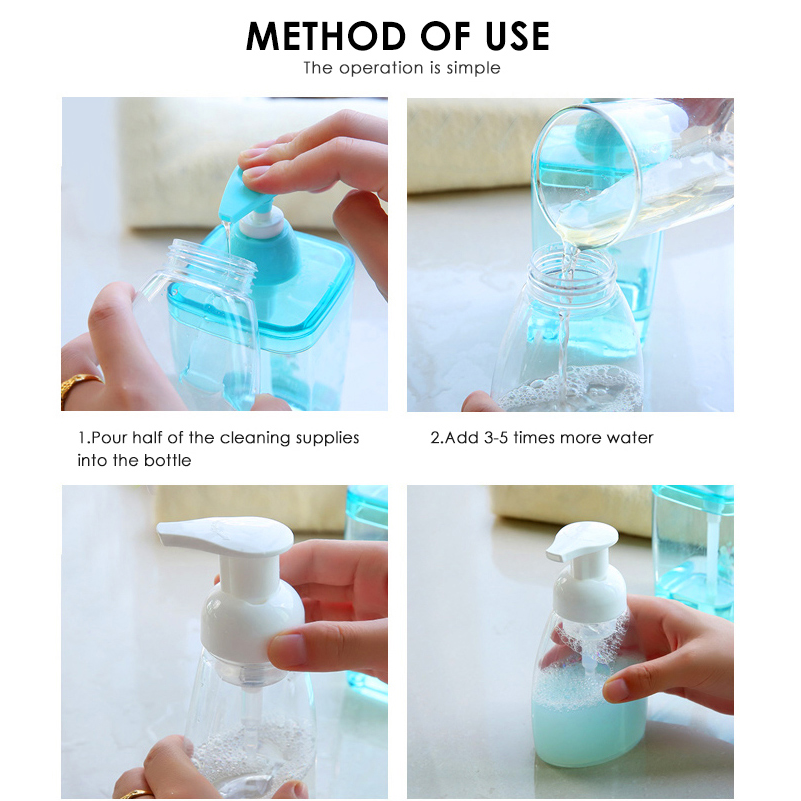 METHOD OF USE

The operation is simple

1.Pour half of the cleaning supplies into the bottle

2.Add 3-5 times more water