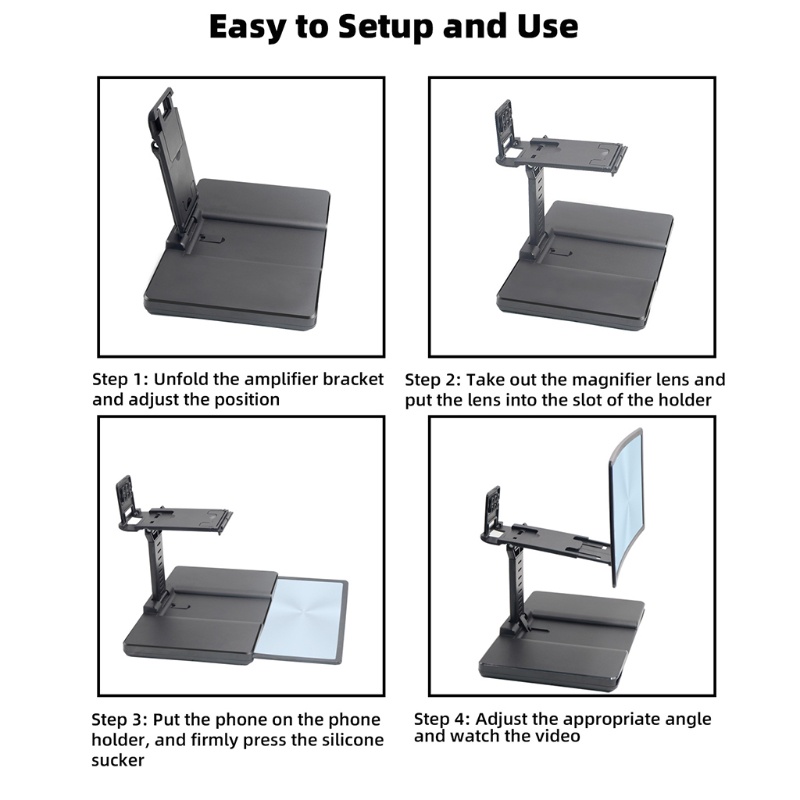 Easy to Setup and Use

Step 1: Unfold the amplifier bracket and adjust the position

Step 2: Take out the magnifier lens and put the lens into the slot of the holder

Step 3: Put the phone on the phone holder, and firmly press the silicone sucker

Step 4: Adjust the appropriate angle and watch the video