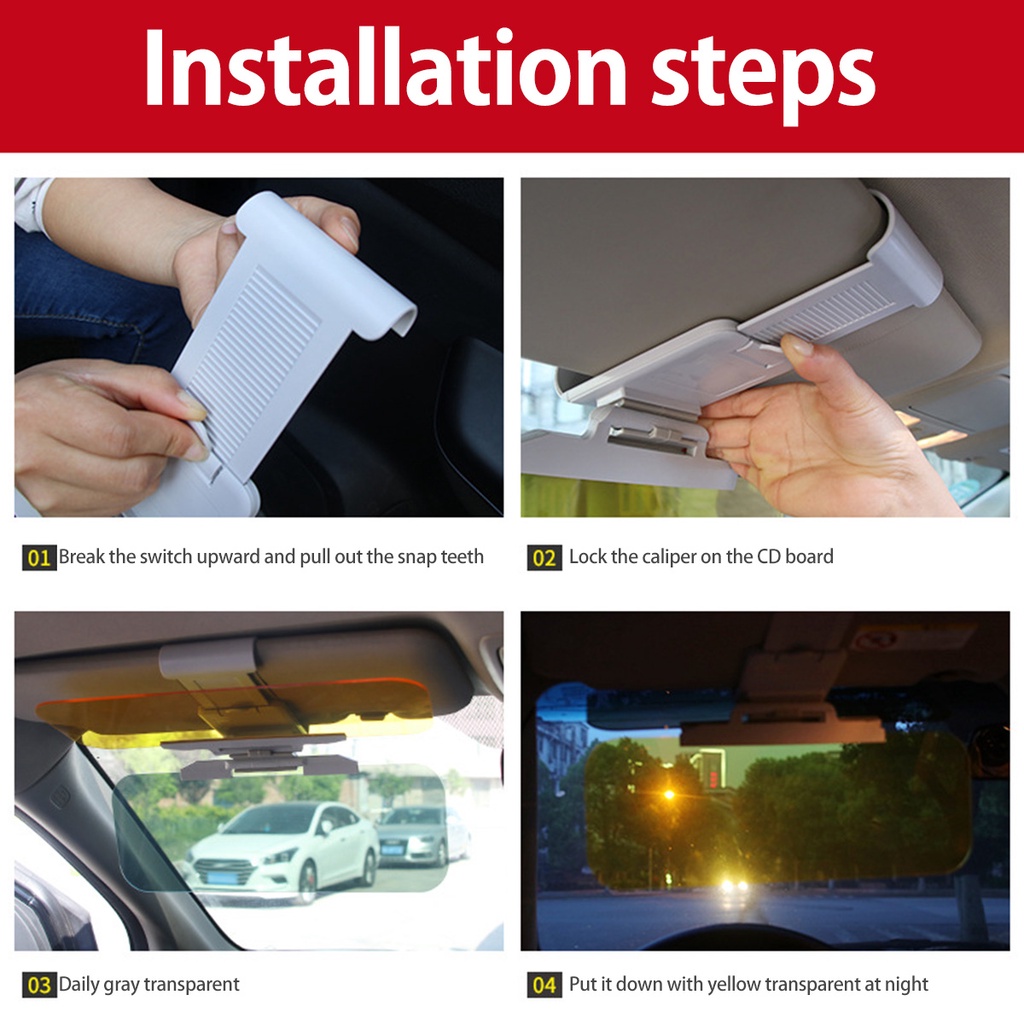 Installation steps

01 Break the switch upward and pull out the snap teeth

02 Lock the caliper on the CD board

03 Daily gray transparent

04 Put it down with yellow transparent at night