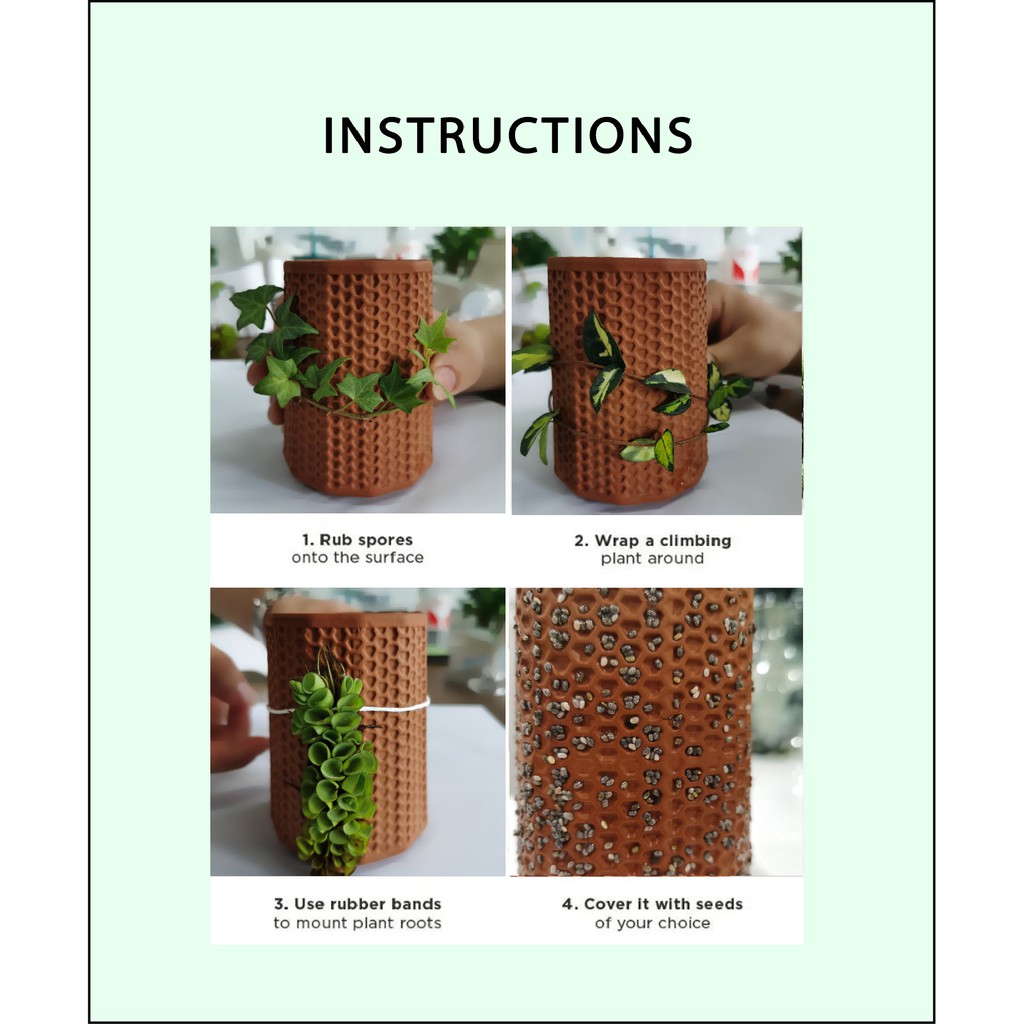 INSTRUCTIONS

1. Rub spores
onto the surface

2. Wrap a climbing
plant around

3. Use rubber bands
to mount plant roots

4. Cover it with seeds
of your choice