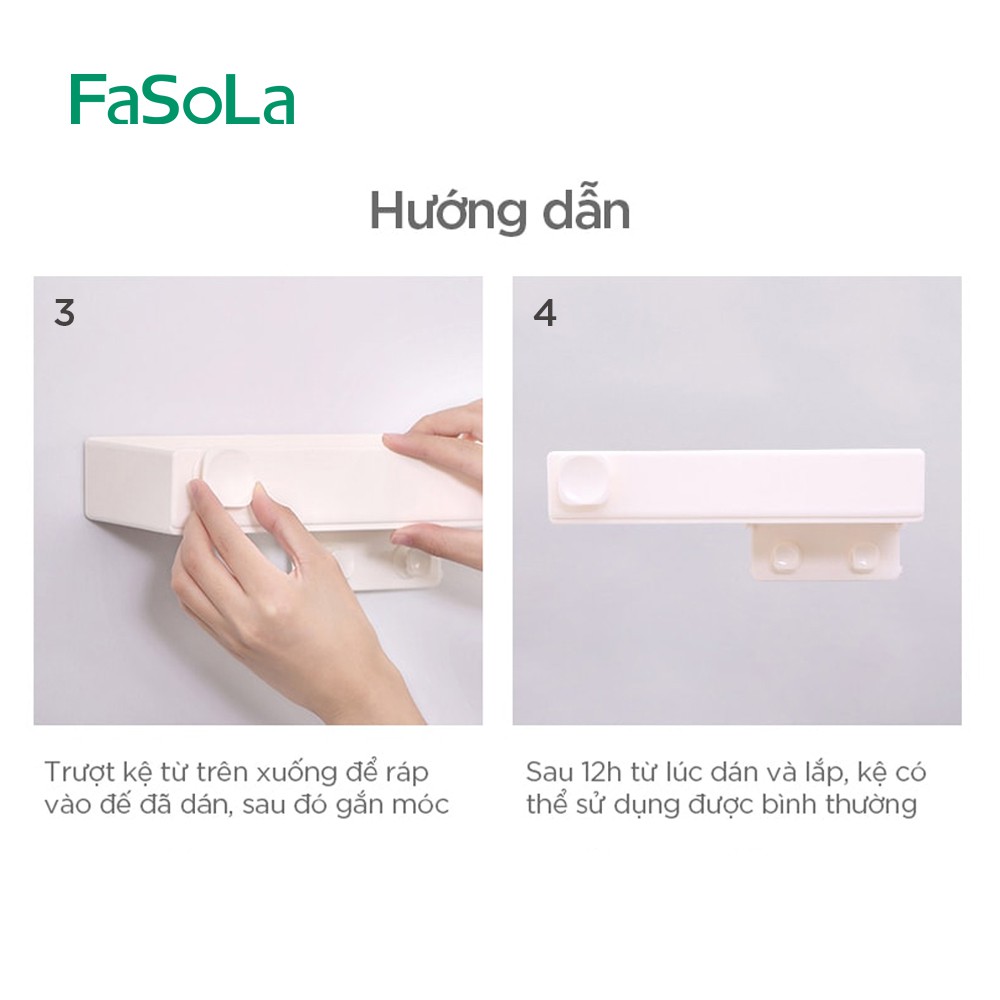 FaSoLa

Hướng dẫn

3

Trượt kệ từ trên xuống để ráp vào đế đã dán, sau đó gắn móc

4

Sau 12h từ lúc dán và lắp, kệ có thể sử dụng được bình thường