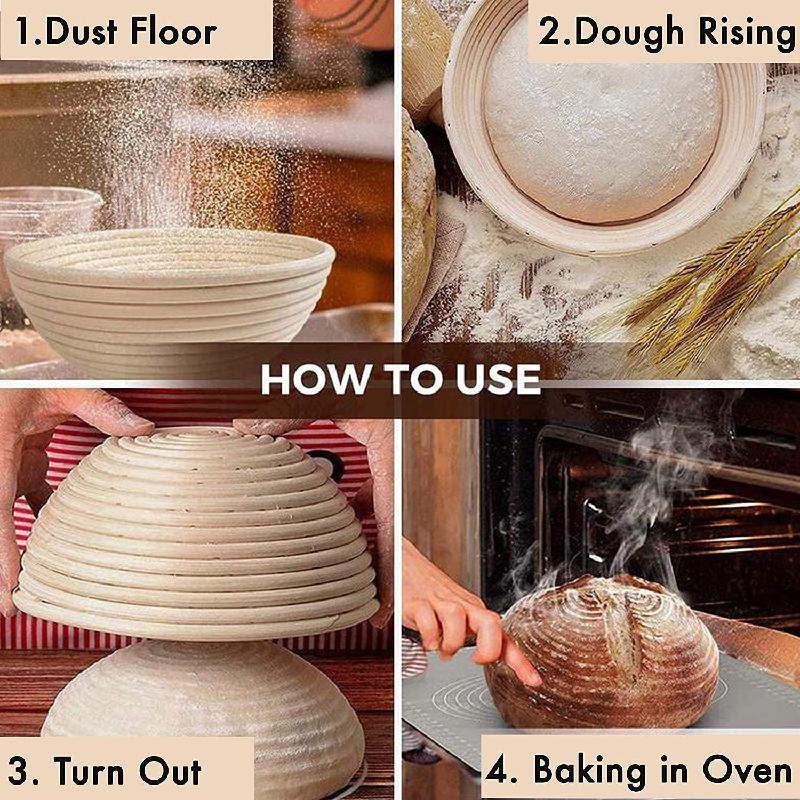 1.Dust Floor

2.Dough Rising

HOW TO USE

3. Turn Out

4. Baking in Oven