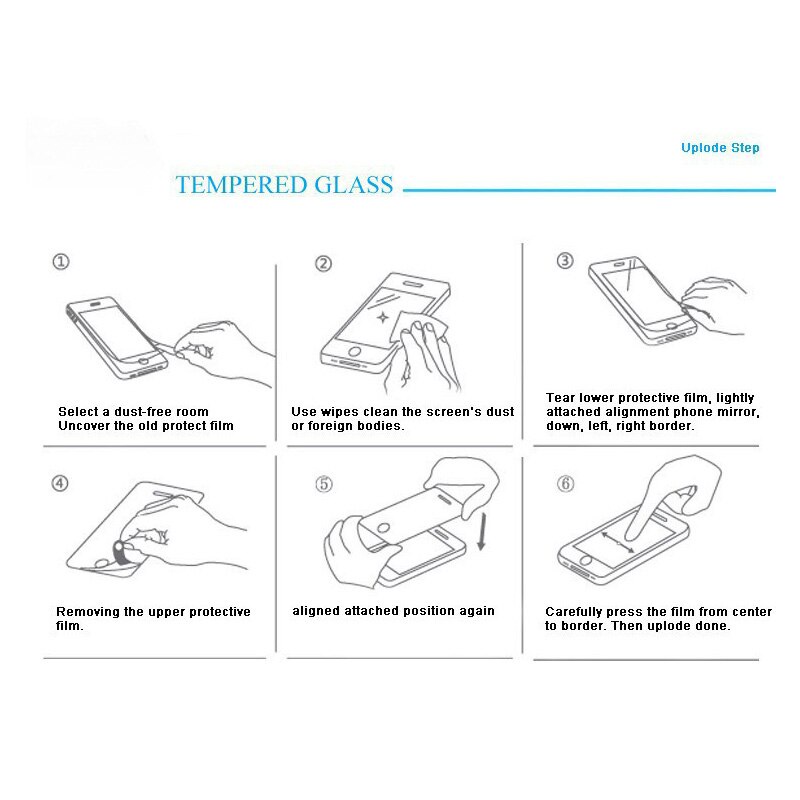 Uplode Step

TEMPERED GLASS

①

Select a dust-free room
Uncover the old protect film

②

Use wipes clean the screen's dust or foreign bodies.

③

Tear lower protective film, lightly attached alignment phone mirror, down, left, right border.

④

Removing the upper protective film.

⑤

aligned attached position again

⑥

Carefully press the film from center to border. Then uplode done.