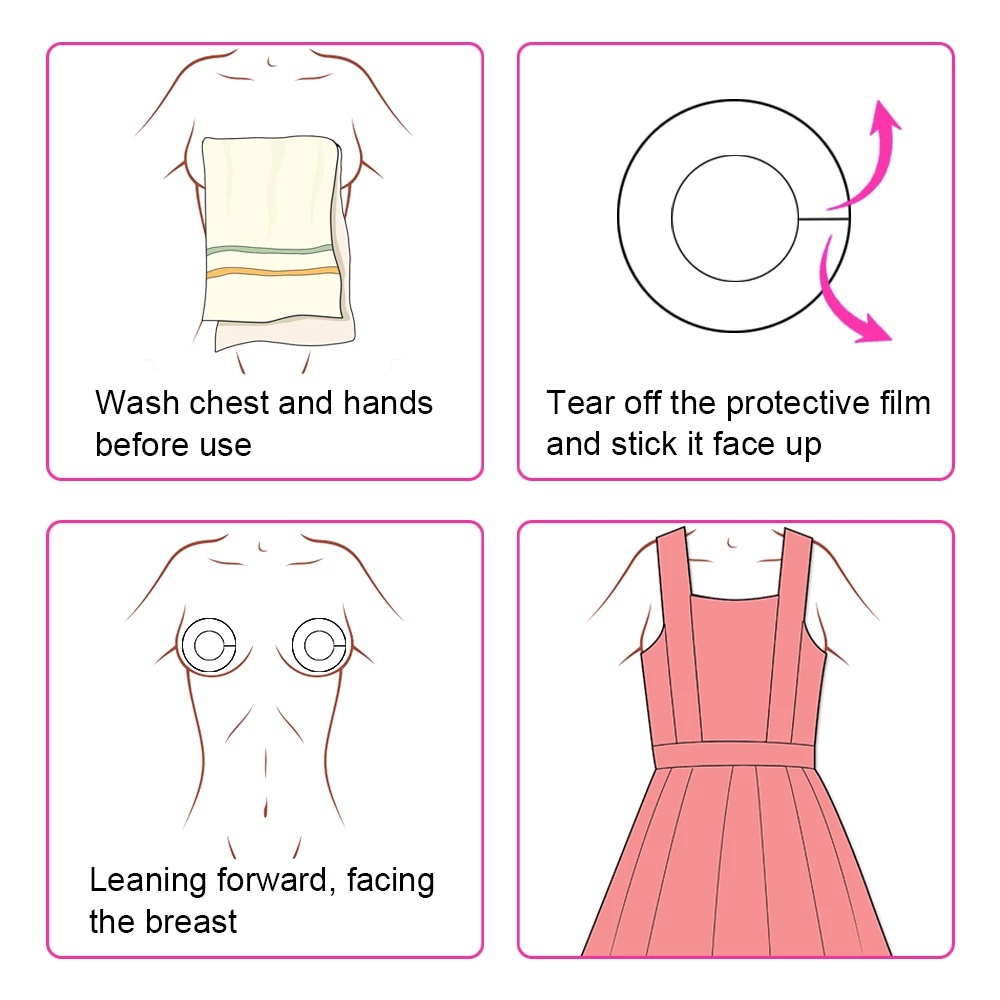 Wash chest and hands before use

Tear off the protective film and stick it face up

Leaning forward, facing the breast