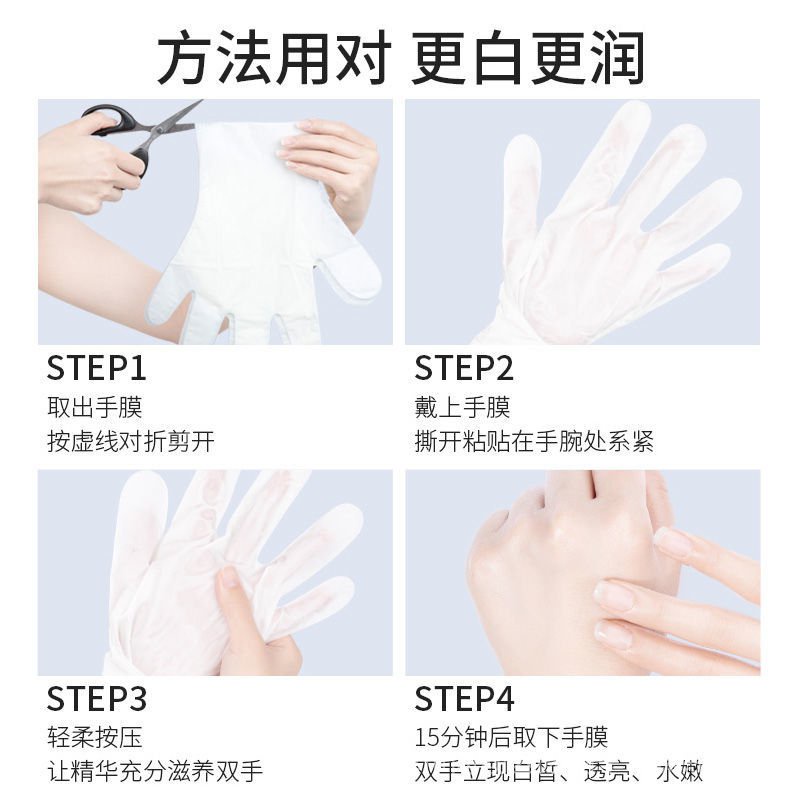 方法用对 更白更润

STEP1
取出手膜
按虚线对折剪开

STEP2
戴上手膜
撕开粘贴在手腕处系紧

STEP3
轻柔按压
让精华充分滋养双手

STEP4
15分钟后取下手膜
双手立现白皙、透亮、水嫩