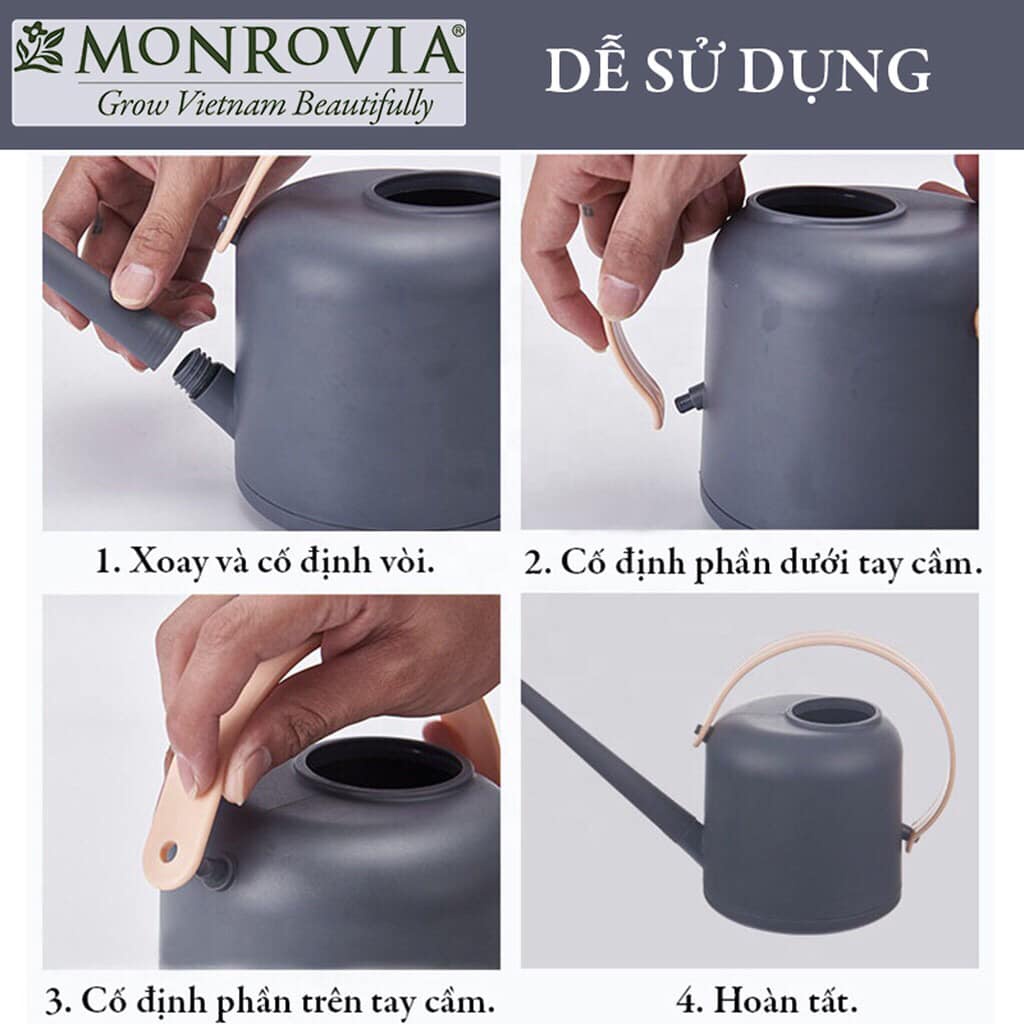 MONROVIA®
Grow Vietnam Beautifully

DỄ SỬ DỤNG

1. Xoay và cố định vòi.

2. Cố định phần dưới tay cầm.

3. Cố định phần trên tay cầm.

4. Hoàn tất.