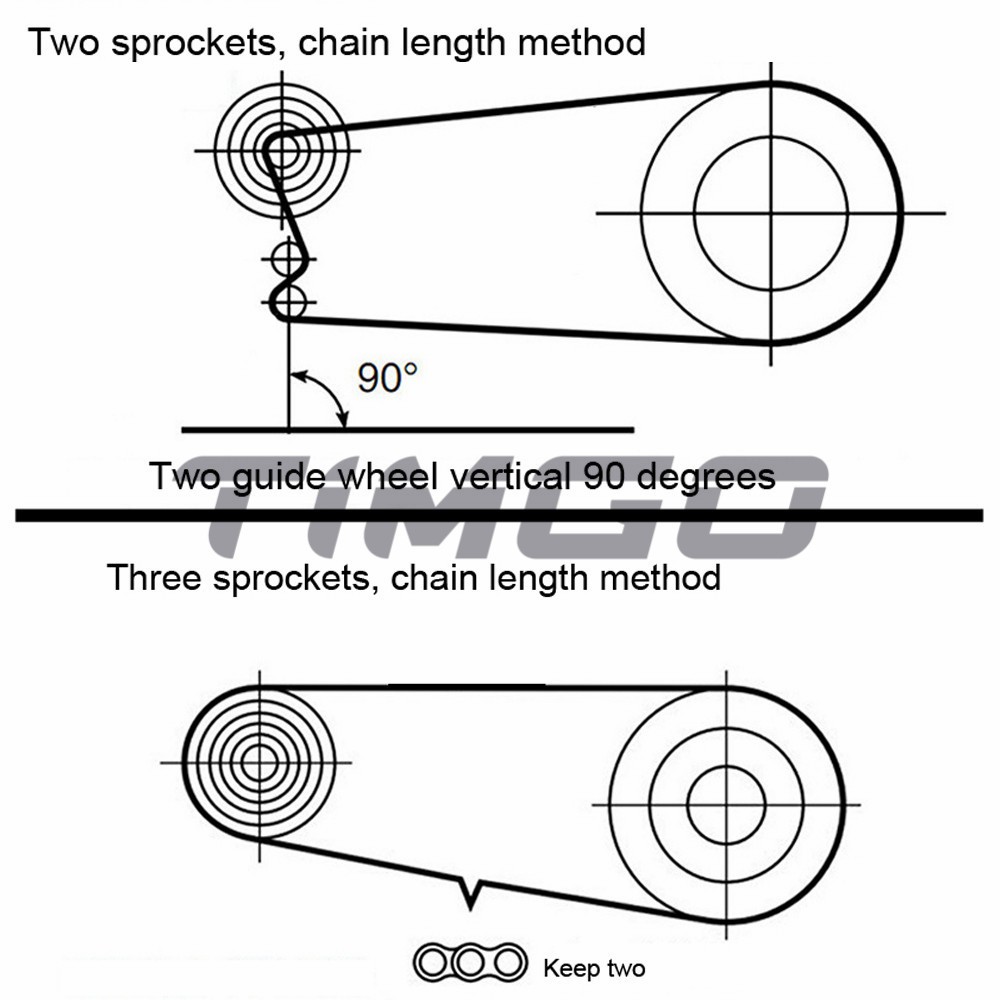 Two sprockets, chain length method

90°

Two guide wheel vertical 90 degrees

TIMGO

Three sprockets, chain length method

Keep two