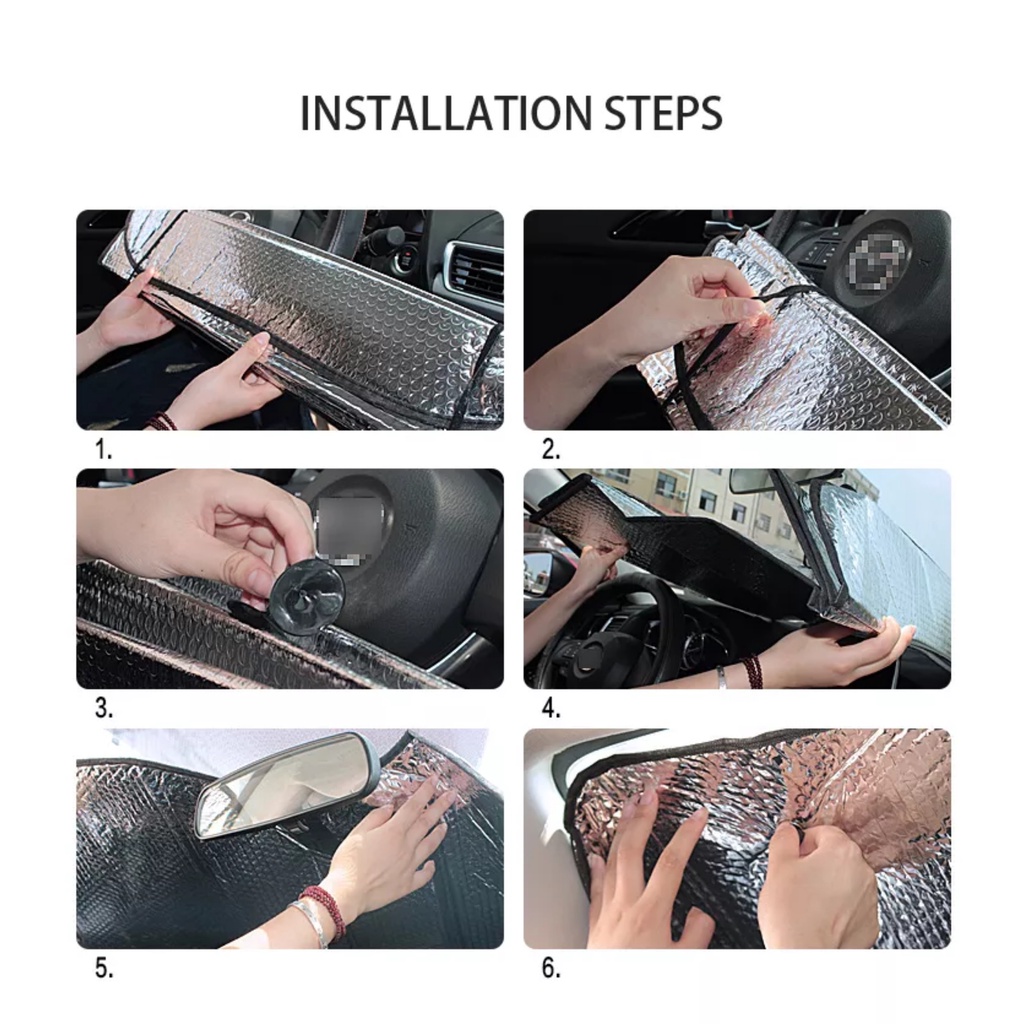 INSTALLATION STEPS

1.

2.

3.

4.

5.

6.