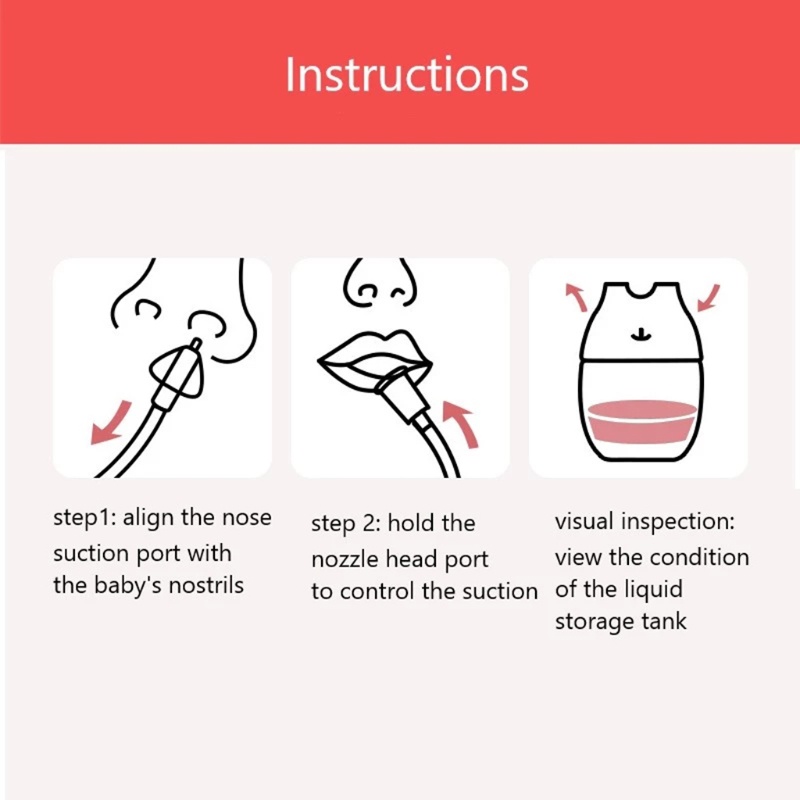 Instructions

step1: align the nose suction port with the baby's nostrils

step 2: hold the nozzle head port to control the suction

visual inspection: view the condition of the liquid storage tank