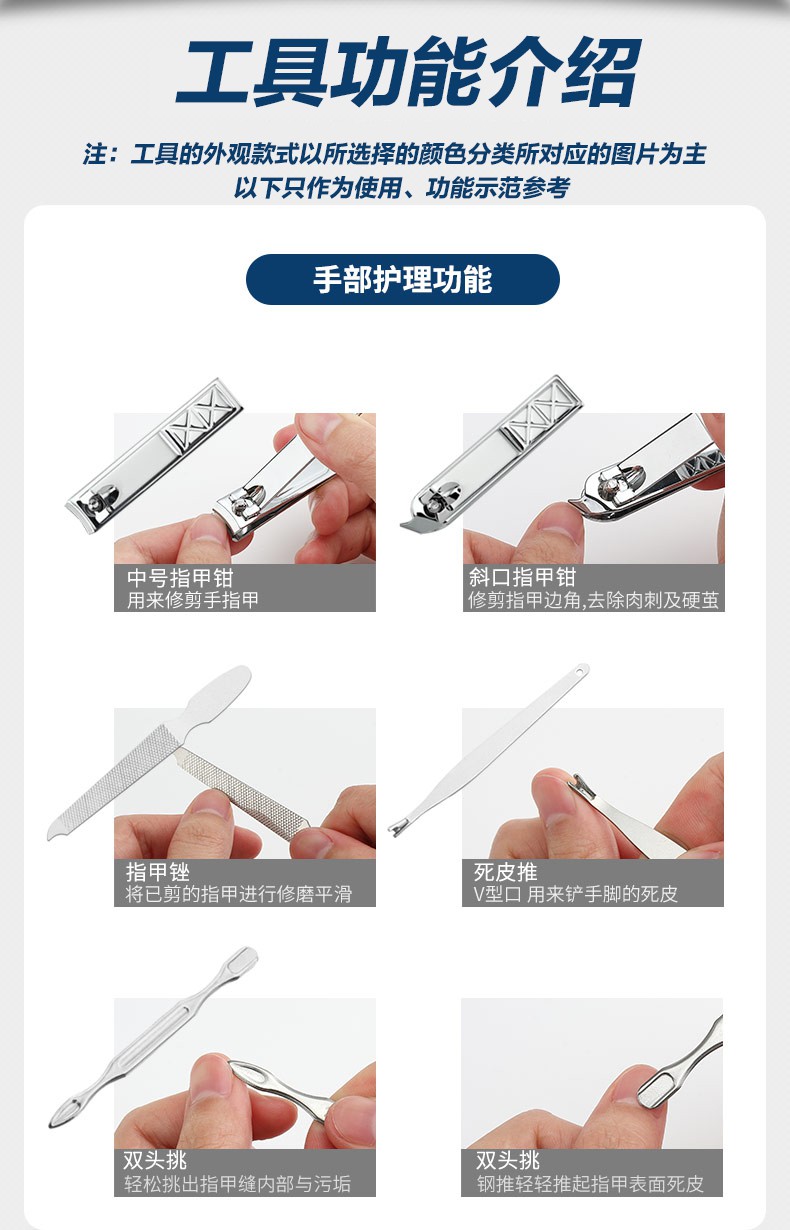 工具功能介绍

注：工具的外观款式以所选择的颜色分类所对应的图片为主
以下只作为使用、功能示范参考

手部护理功能

中号指甲钳
用来修剪手指甲

斜口指甲钳
修剪指甲边角,去除肉刺及硬茧

指甲锉
将已剪的指甲进行修磨平滑

死皮推
V型口 用来铲手脚的死皮

双头挑
轻松挑出指甲缝内部与污垢

双头挑
钢推轻轻推起指甲表面死皮