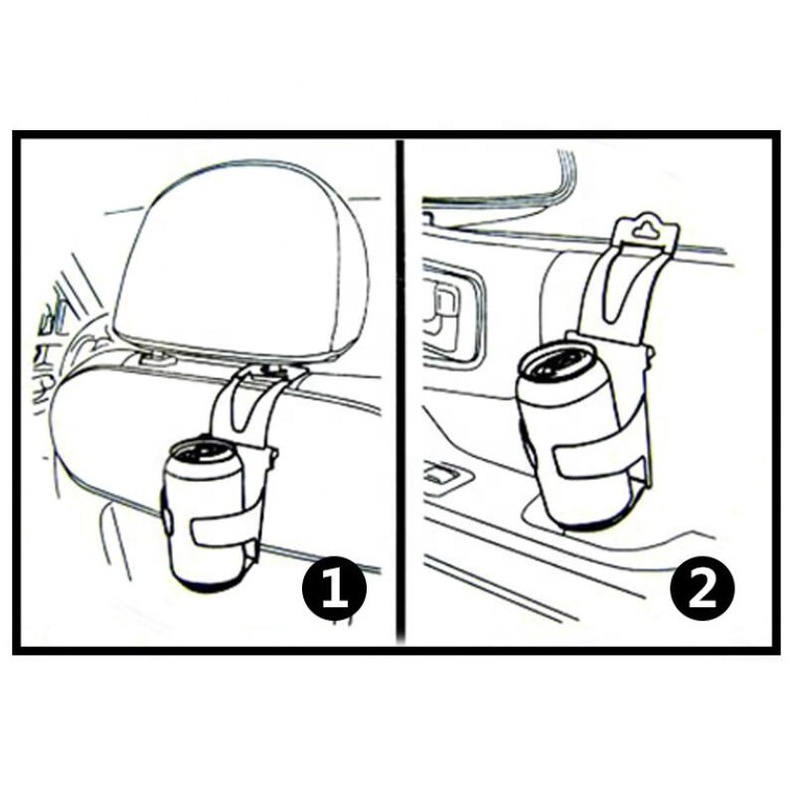 1

2