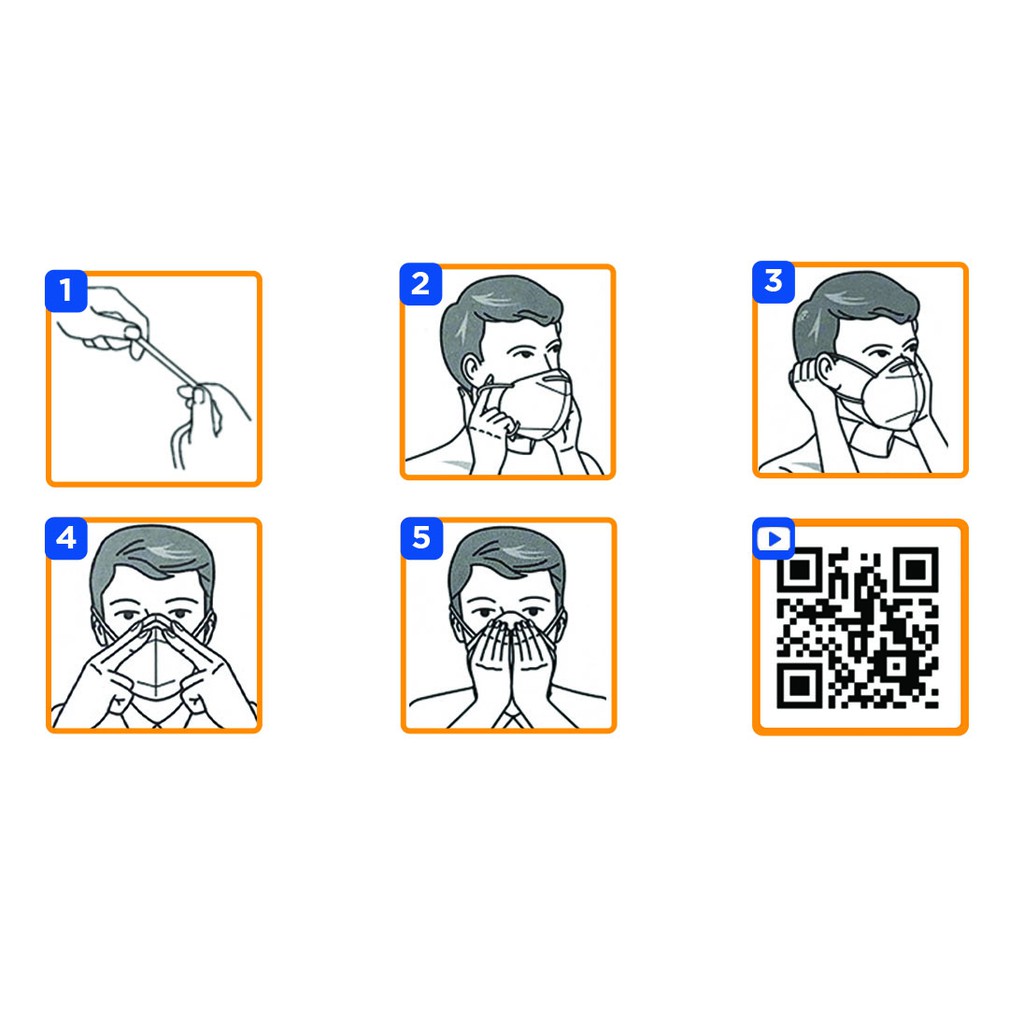 1

2

3

4

5