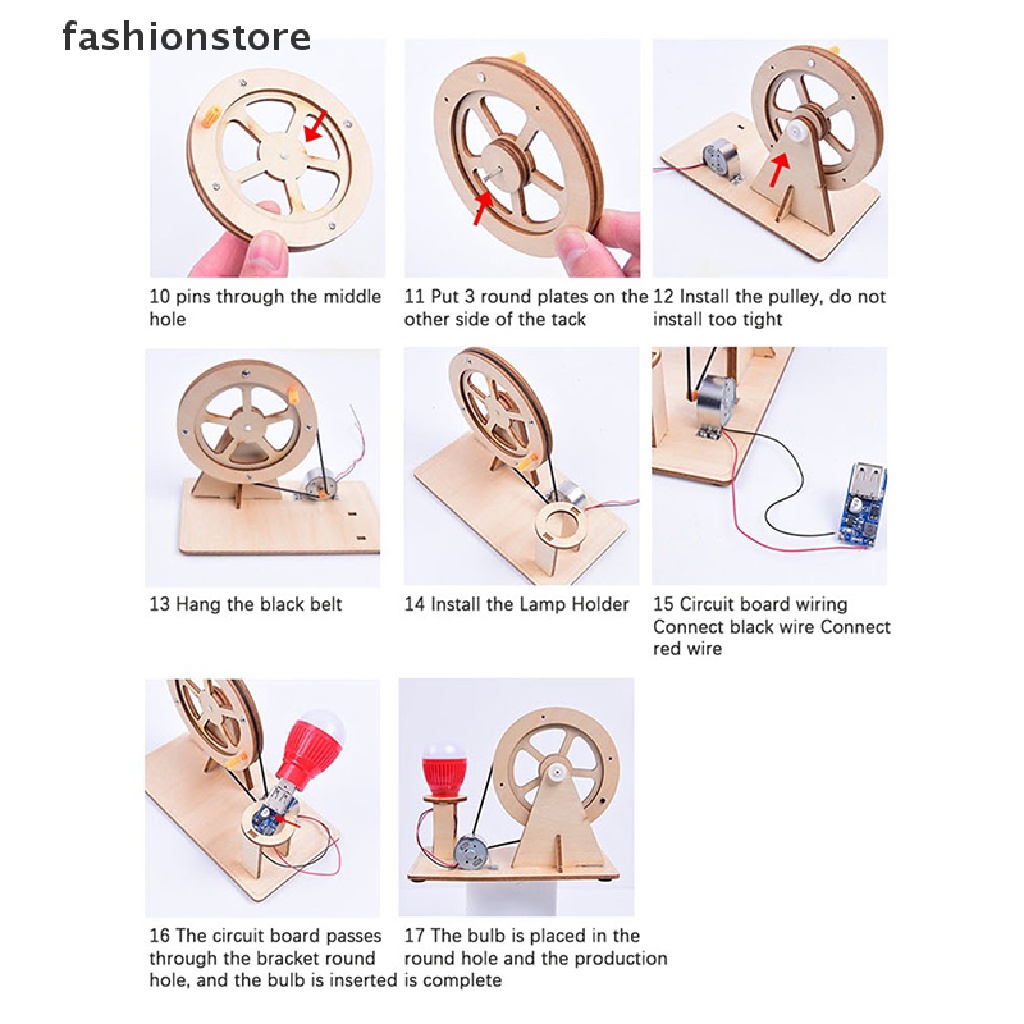 fashionstore

10 pins through the middle hole

11 Put 3 round plates on the other side of the tack

12 Install the pulley, do not install too tight

13 Hang the black belt

14 Install the Lamp Holder

15 Circuit board wiring Connect black wire Connect red wire

16 The circuit board passes through the bracket round hole, and the bulb is inserted

17 The bulb is placed in the round hole and the production is complete