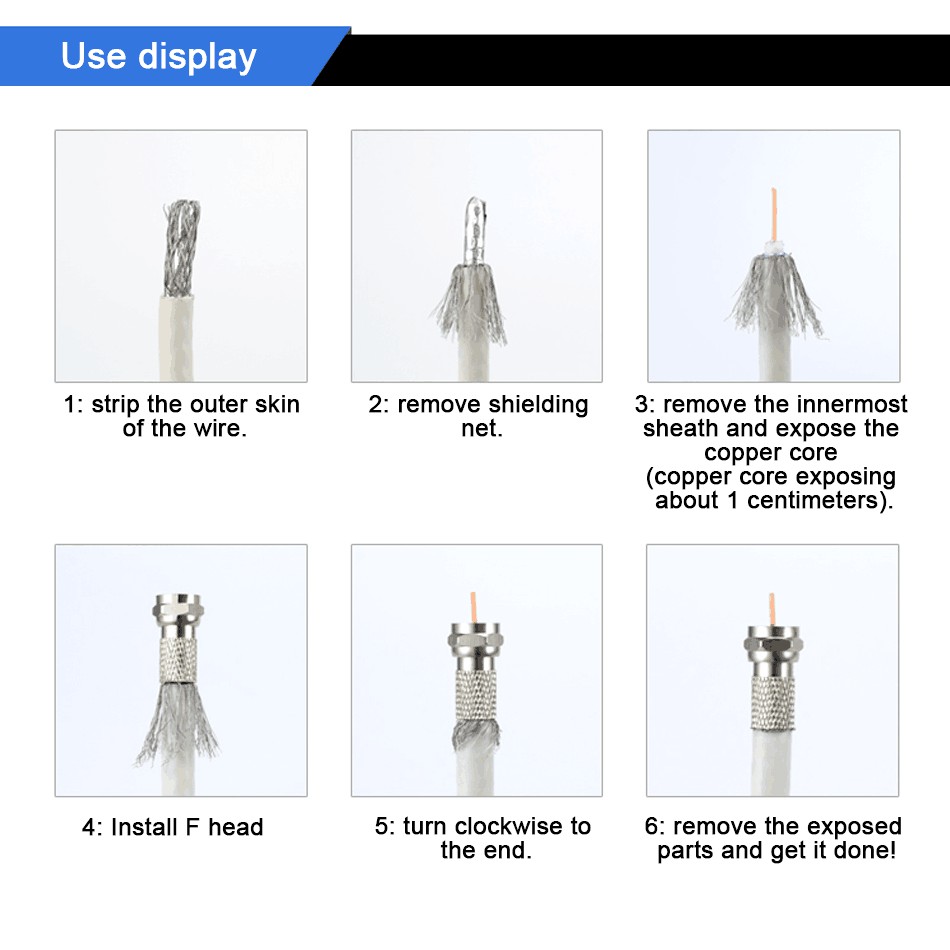 Use display

1: strip the outer skin of the wire.

2: remove shielding net.

3: remove the innermost sheath and expose the copper core (copper core exposing about 1 centimeters).

4: Install F head

5: turn clockwise to the end.

6: remove the exposed parts and get it done!