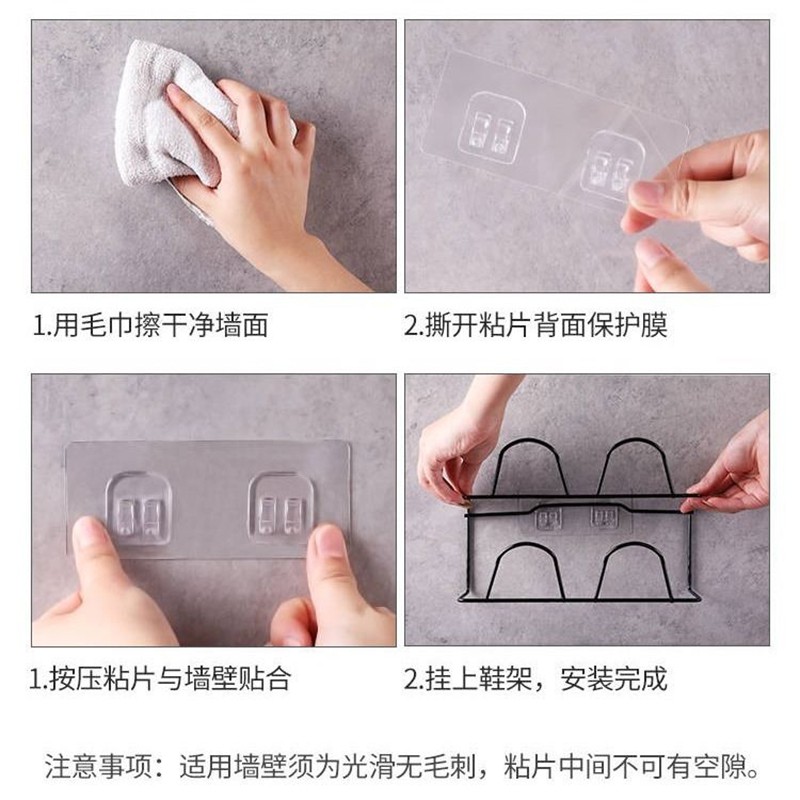 1.用毛巾擦干净墙面

2.撕开粘片背面保护膜

1.按压粘片与墙壁贴合

2.挂上鞋架，安装完成

注意事项：适用墙壁须为光滑无毛刺，粘片中间不可有空隙。