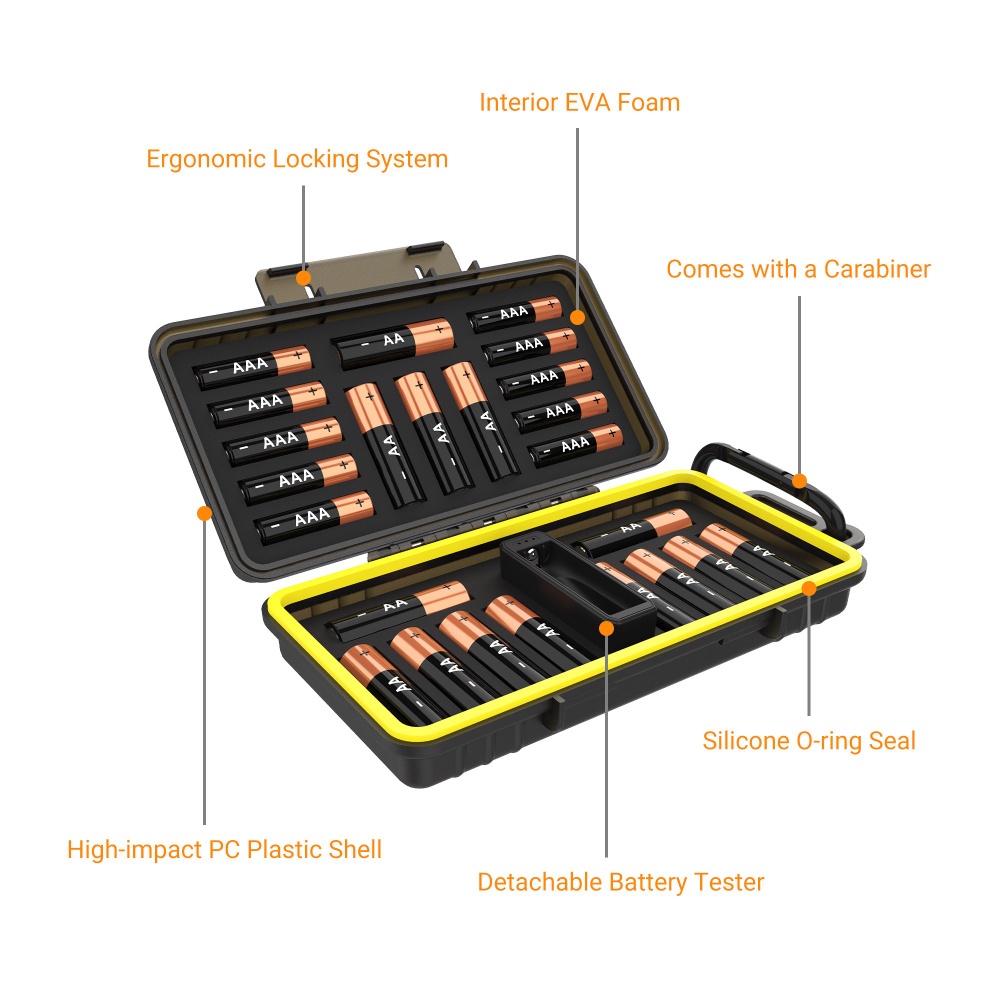 Interior EVA Foam

Ergonomic Locking System

Comes with a Carabiner

AAA
AAA
AAA
AAA
AAA
AA
AA
AA
AA
AAA
AAA
AAA
AAA
AAA

AA
AA
AA
AA
AA
AA
AA
AA
AA
AA

Silicone O-ring Seal

High-impact PC Plastic Shell

Detachable Battery Tester